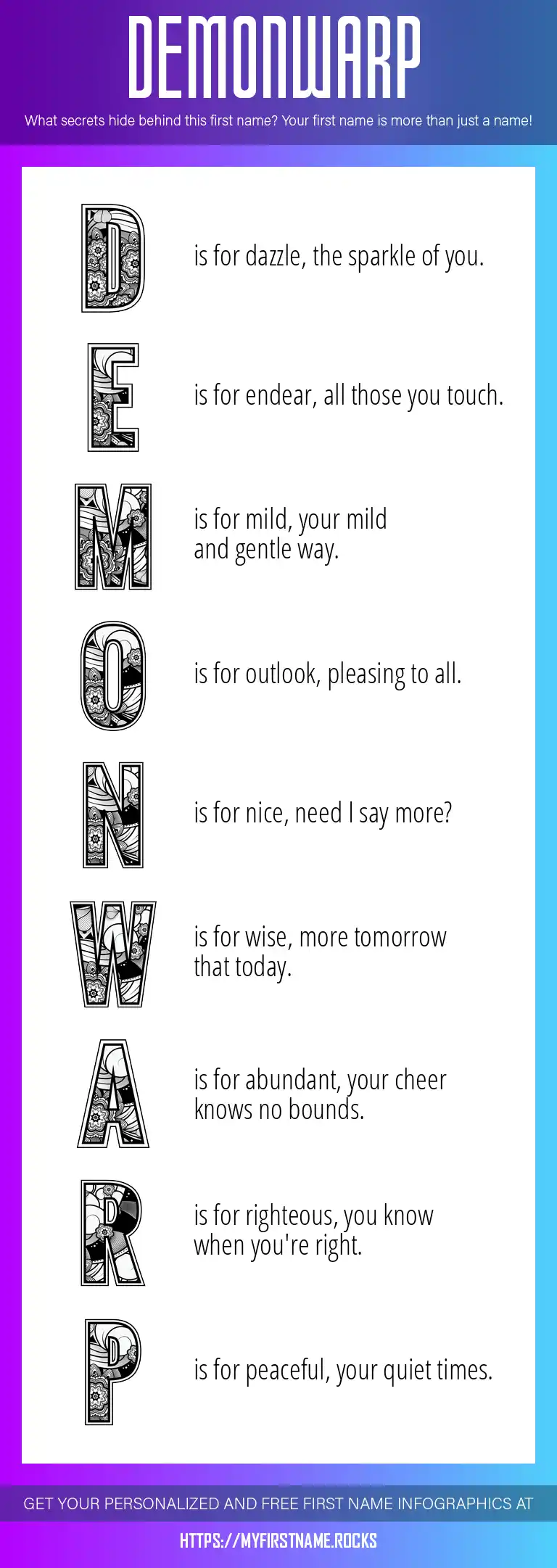 DEMONWARP

What secrets hide behind this first name? Your first name is more than just a name!

D is for dazzle, the sparkle of you.

E is for endear, all those you touch.

M is for mild, your mild and gentle way.

O is for outlook, pleasing to all.

N is for nice, need I say more?

W is for wise, more tomorrow that today.

A is for abundant, your cheer knows no bounds.

R is for righteous, you know when you're right.

P is for peaceful, your quiet times.

GET YOUR PERSONALIZED AND FREE FIRST NAME INFOGRAPHICS AT

HTTPS://MYFIRSTNAME.ROCKS