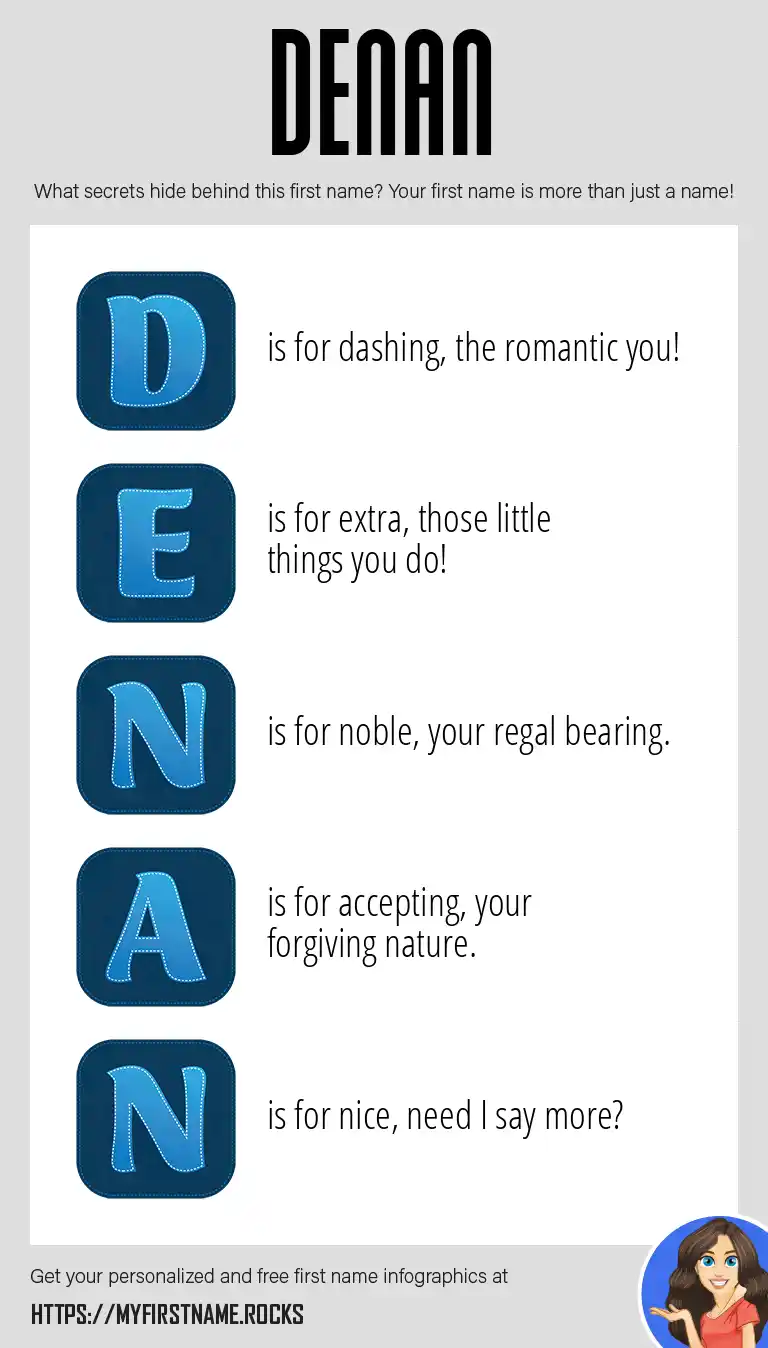 DENAN

What secrets hide behind this first name? Your first name is more than just a name!

D is for dashing, the romantic you!

E is for extra, those little things you do!

N is for noble, your regal bearing.

A is for accepting, your forgiving nature.

N is for nice, need I say more?

Get your personalized and free first name infographics at

HTTPS://MYFIRSTNAME.ROCKS