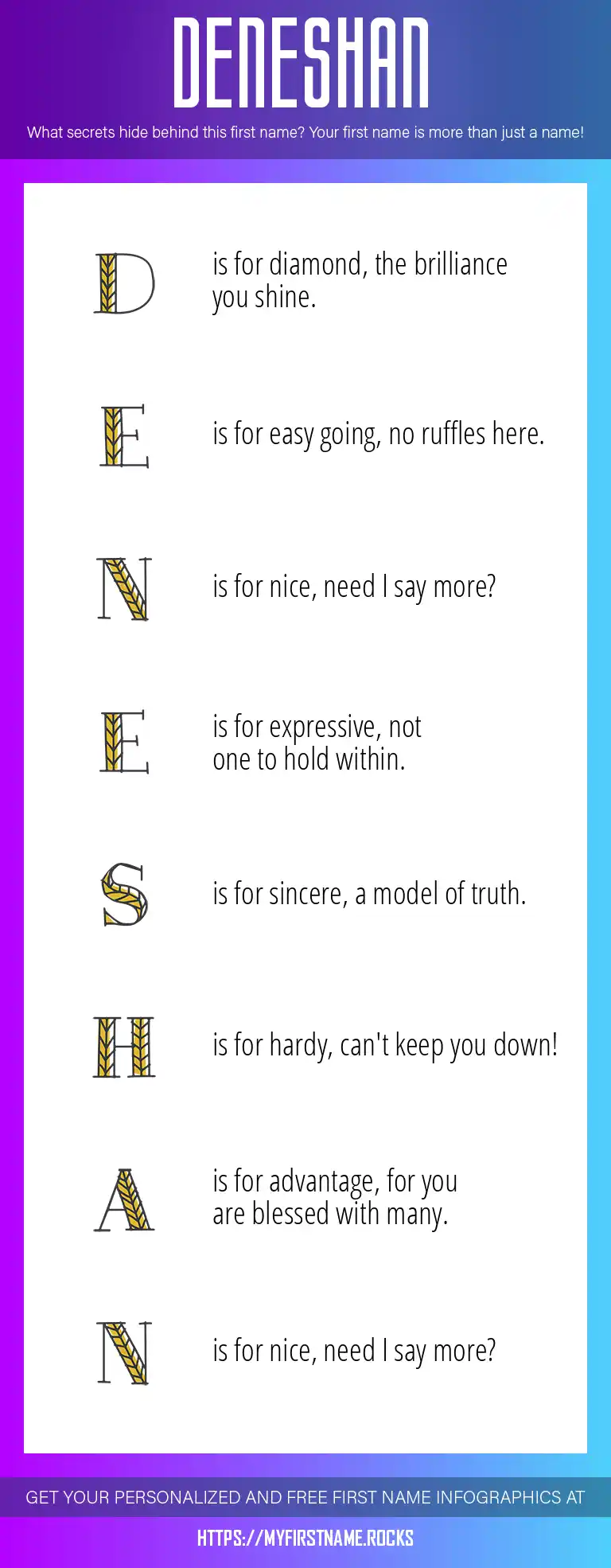 DENESHAN

What secrets hide behind this first name? Your first name is more than just a name!

D is for diamond, the brilliance you shine.

E is for easy going, no ruffles here.

N is for nice, need I say more?

E is for expressive, not one to hold within.

S is for sincere, a model of truth.

H is for hardy, can't keep you down!

A is for advantage, for you are blessed with many.

N is for nice, need I say more?

GET YOUR PERSONALIZED AND FREE FIRST NAME INFOGRAPHICS AT

HTTPS://MYFIRSTNAME.ROCKS