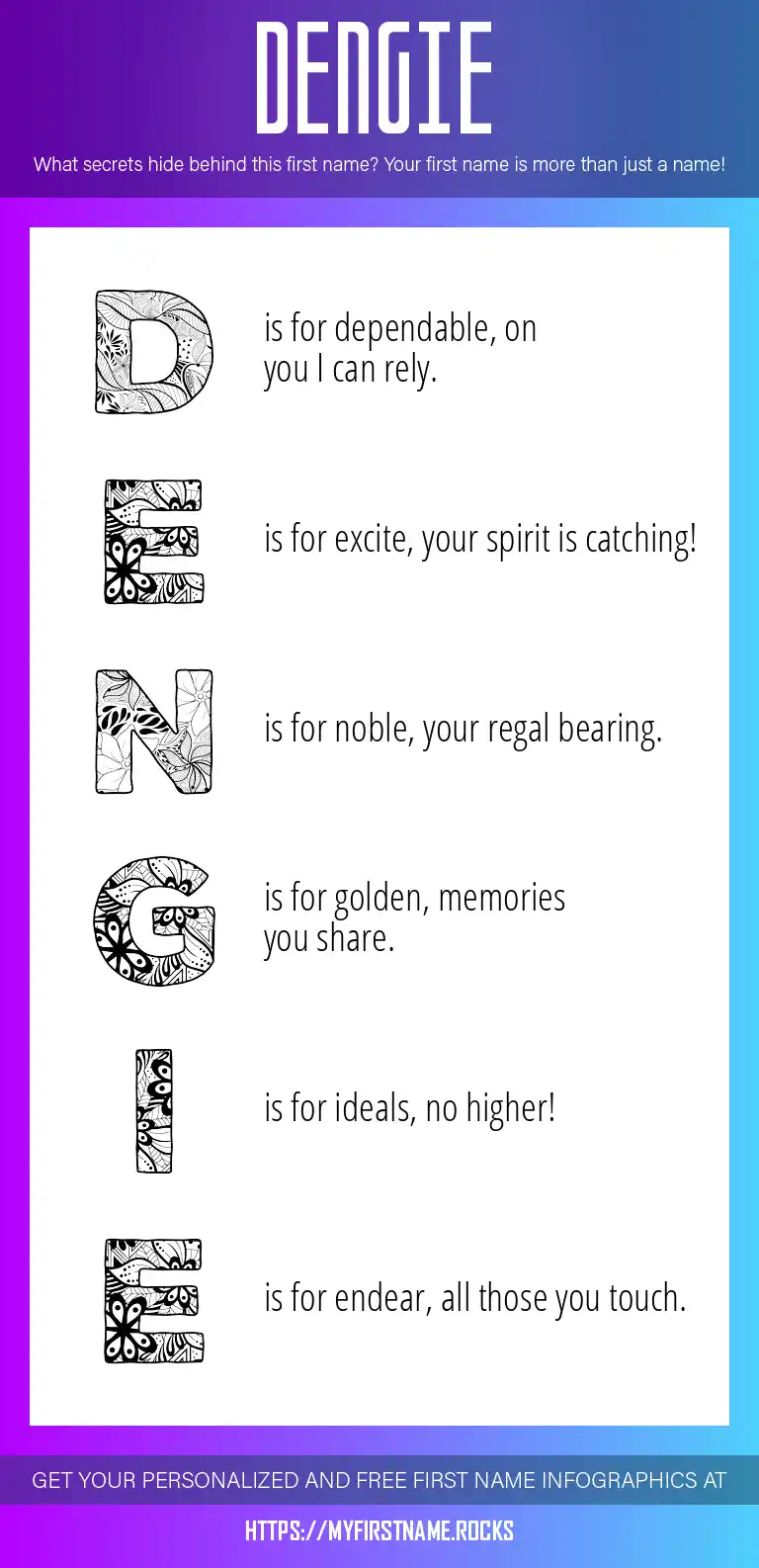 DENGIE

What secrets hide behind this first name? Your first name is more than just a name!

D is for dependable, on you I can rely.

E is for excite, your spirit is catching!

N is for noble, your regal bearing.

G is for golden, memories you share.

I is for ideals, no higher!

E is for endear, all those you touch.

GET YOUR PERSONALIZED AND FREE FIRST NAME INFOGRAPHICS AT

HTTPS://MYFIRSTNAME.ROCKS