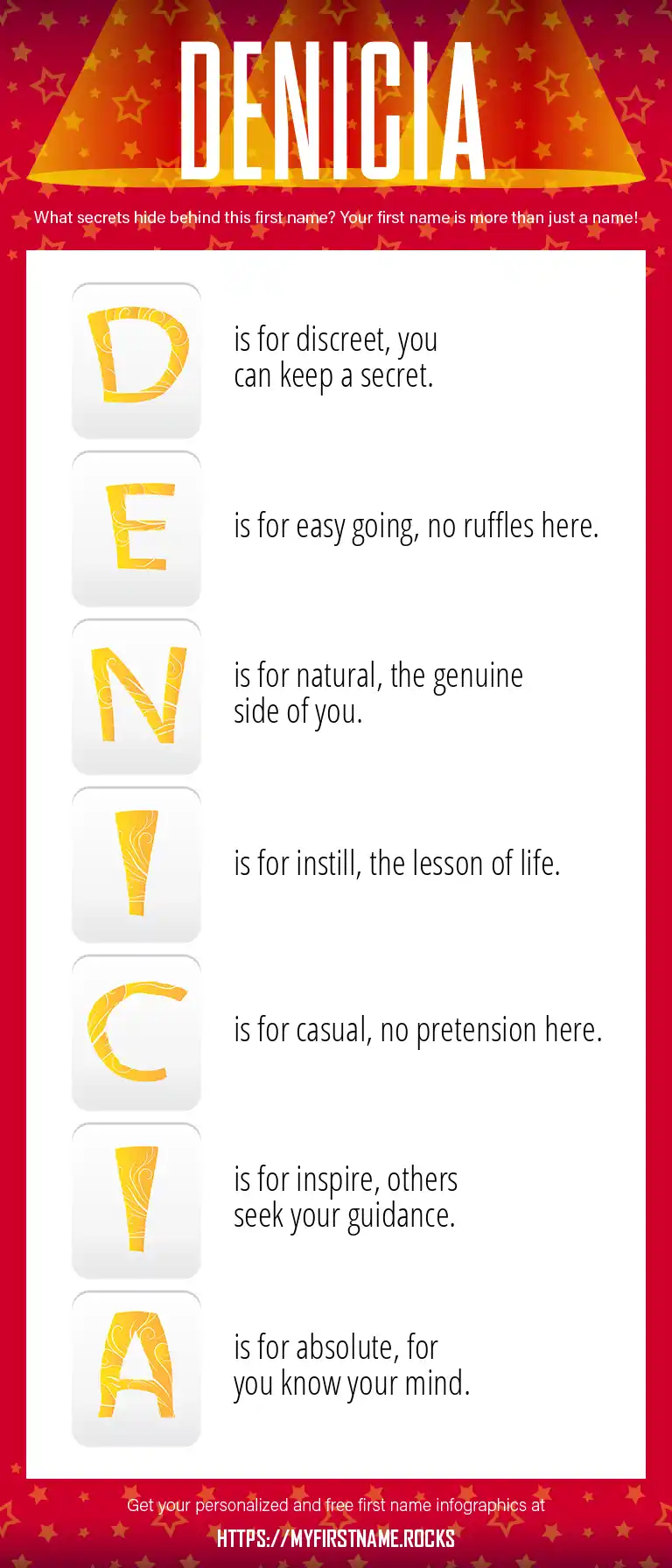 DENICIA

What secrets hide behind this first name? Your first name is more than just a name!

D is for discreet, you can keep a secret.

E is for easy going, no ruffles here.

N is for natural, the genuine side of you.

I is for instill, the lesson of life.

C is for casual, no pretension here.

I is for inspire, others seek your guidance.

A is for absolute, for you know your mind.

Get your personalized and free first name infographics at

HTTPS://MYFIRSTNAME.ROCKS