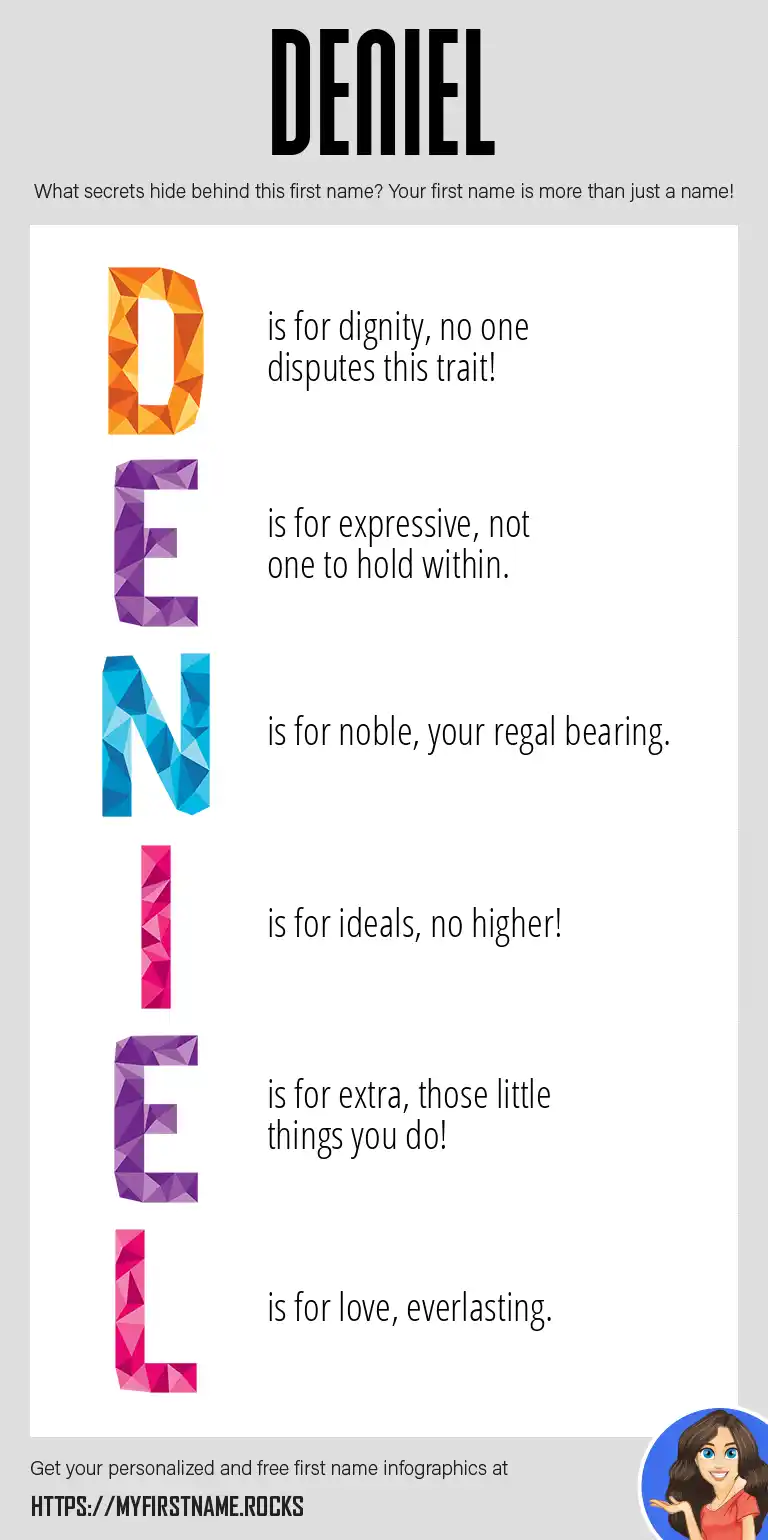 DENIEL

What secrets hide behind this first name? Your first name is more than just a name!

D is for dignity, no one disputes this trait!

E is for expressive, not one to hold within.

N is for noble, your regal bearing.

I is for ideals, no higher!

E is for extra, those little things you do!

L is for love, everlasting.

Get your personalized and free first name infographics at

HTTPS://MYFIRSTNAME.ROCKS