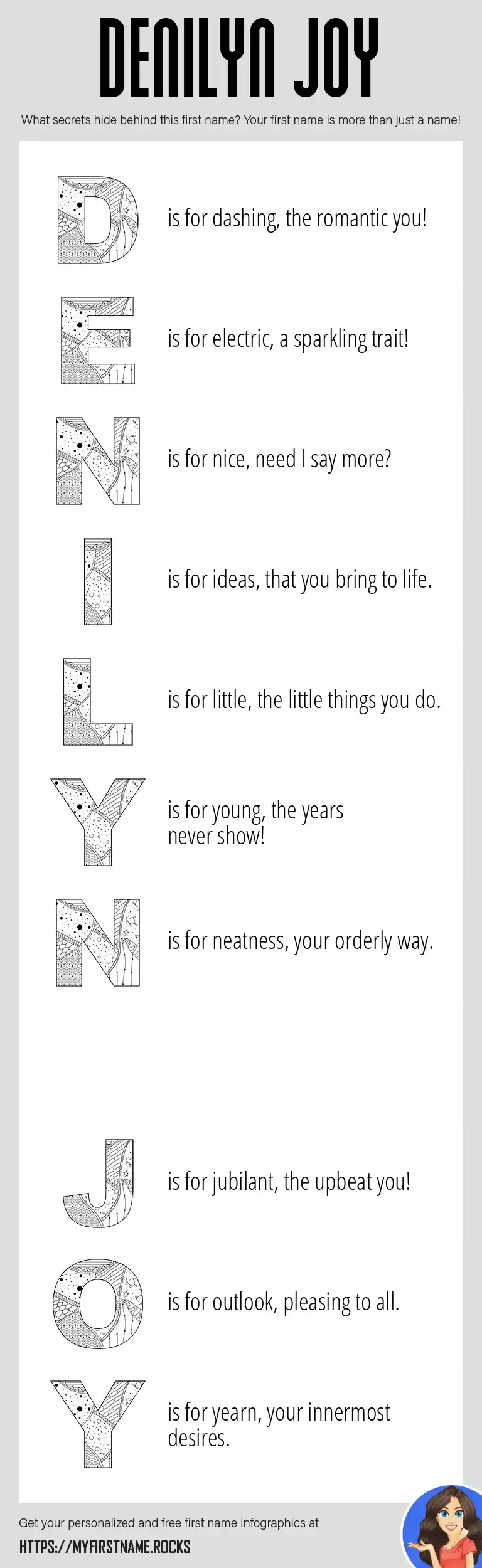 DENILYN JOY

What secrets hide behind this first name? Your first name is more than just a name!

D is for dashing, the romantic you!

E is for electric, a sparkling trait!

N is for nice, need I say more?

I is for ideas, that you bring to life.

L is for little, the little things you do.

Y is for young, the years never show!

N is for neatness, your orderly way.

J is for jubilant, the upbeat you!

O is for outlook, pleasing to all.

Y is for yearn, your innermost desires.

Get your personalized and free first name infographics at

HTTPS://MYFIRSTNAME.ROCKS