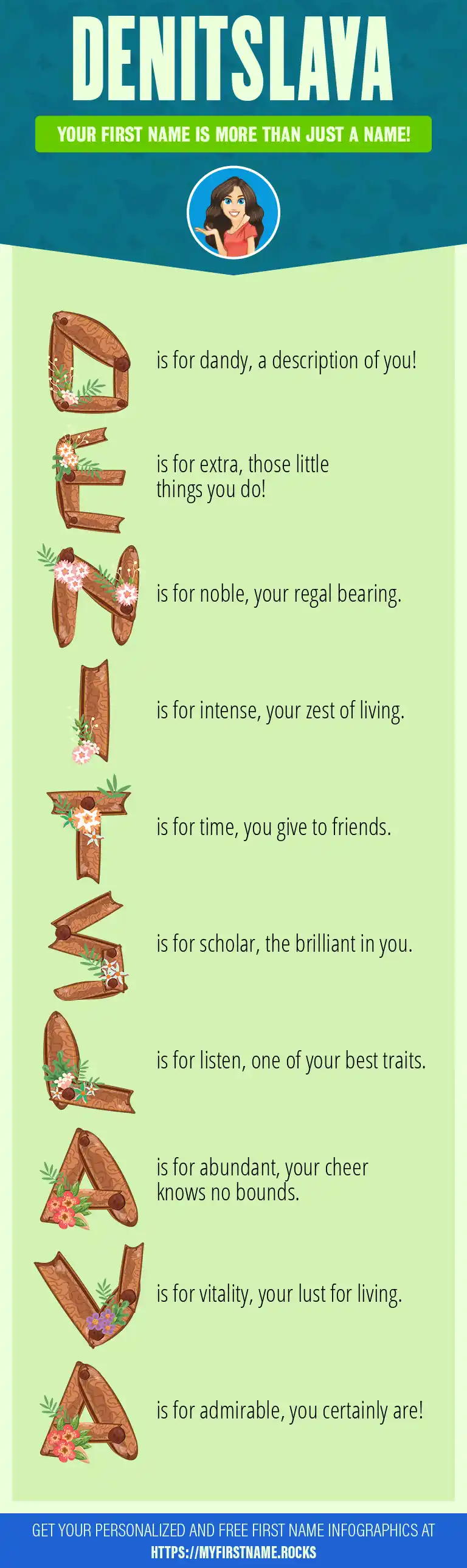 DENITSLAVA

YOUR FIRST NAME IS MORE THAN JUST A NAME!

D is for dandy, a description of you!

E is for extra, those little things you do!

N is for noble, your regal bearing.

I is for intense, your zest of living.

T is for time, you give to friends.

S is for scholar, the brilliant in you.

L is for listen, one of your best traits.

A is for abundant, your cheer knows no bounds.

V is for vitality, your lust for living.

A is for admirable, you certainly are!

GET YOUR PERSONALIZED AND FREE FIRST NAME INFOGRAPHICS AT HTTPS://MYFIRSTNAME.ROCKS