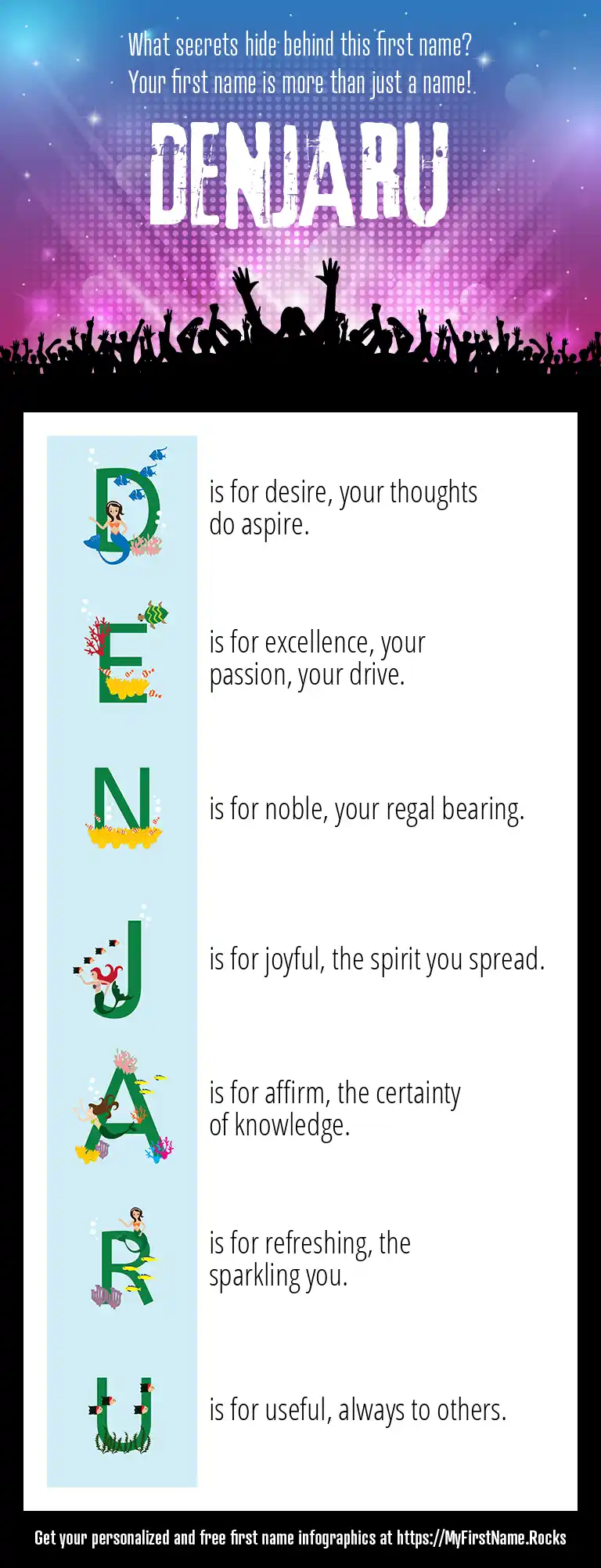 What secrets hide behind this first name?
Your first name is more than just a name!

DENJARU

D is for desire, your thoughts do aspire.

E is for excellence, your passion, your drive.

N is for noble, your regal bearing.

J is for joyful, the spirit you spread.

A is for affirm, the certainty of knowledge.

R is for refreshing, the sparkling you.

U is for useful, always to others.

Get your personalized and free first name infographics at https://MyFirstName.Rocks