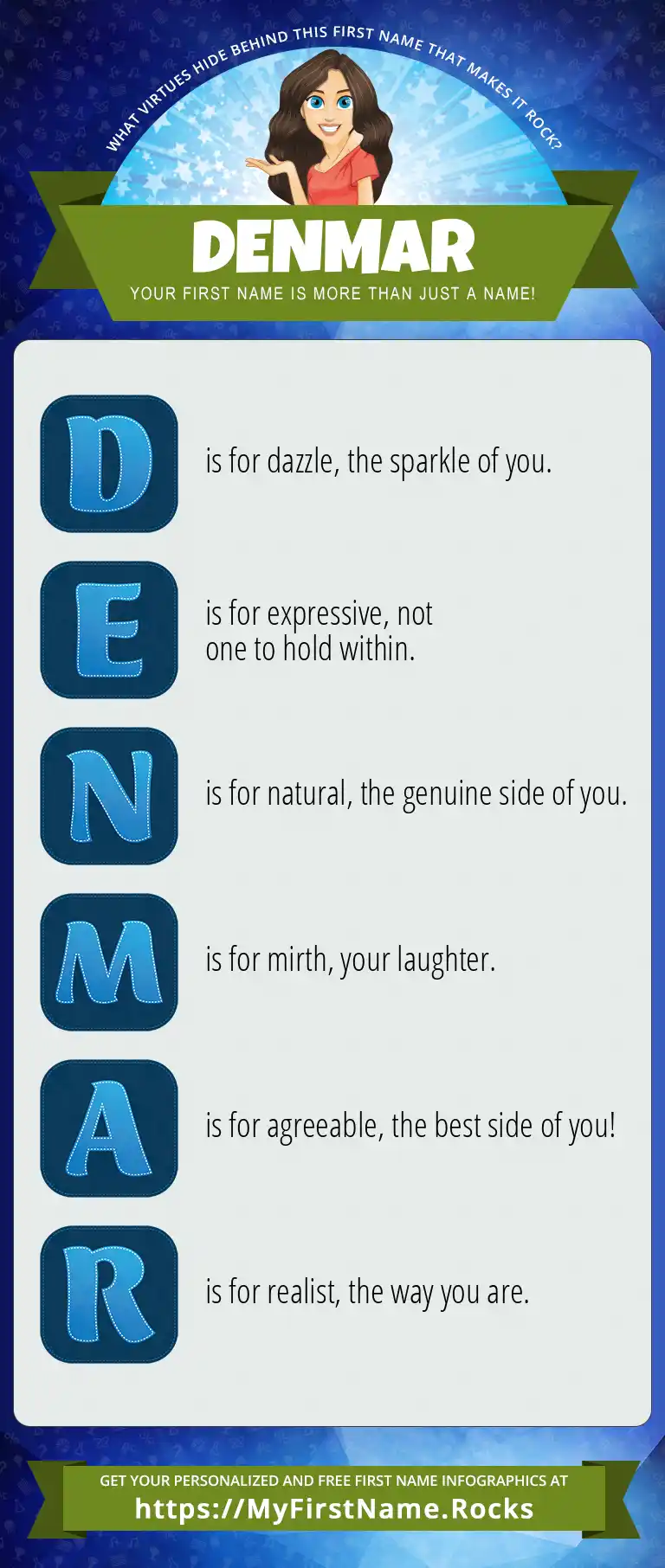 WHAT VIRTUES HIDE BEHIND THIS FIRST NAME THAT MAKES IT ROCK?

DENMAR

YOUR FIRST NAME IS MORE THAN JUST A NAME!

D is for dazzle, the sparkle of you.

E is for expressive, not one to hold within.

N is for natural, the genuine side of you.

M is for mirth, your laughter.

A is for agreeable, the best side of you!

R is for realist, the way you are.

GET YOUR PERSONALIZED AND FREE FIRST NAME INFOGRAPHICS AT
https://MyFirstName.Rocks