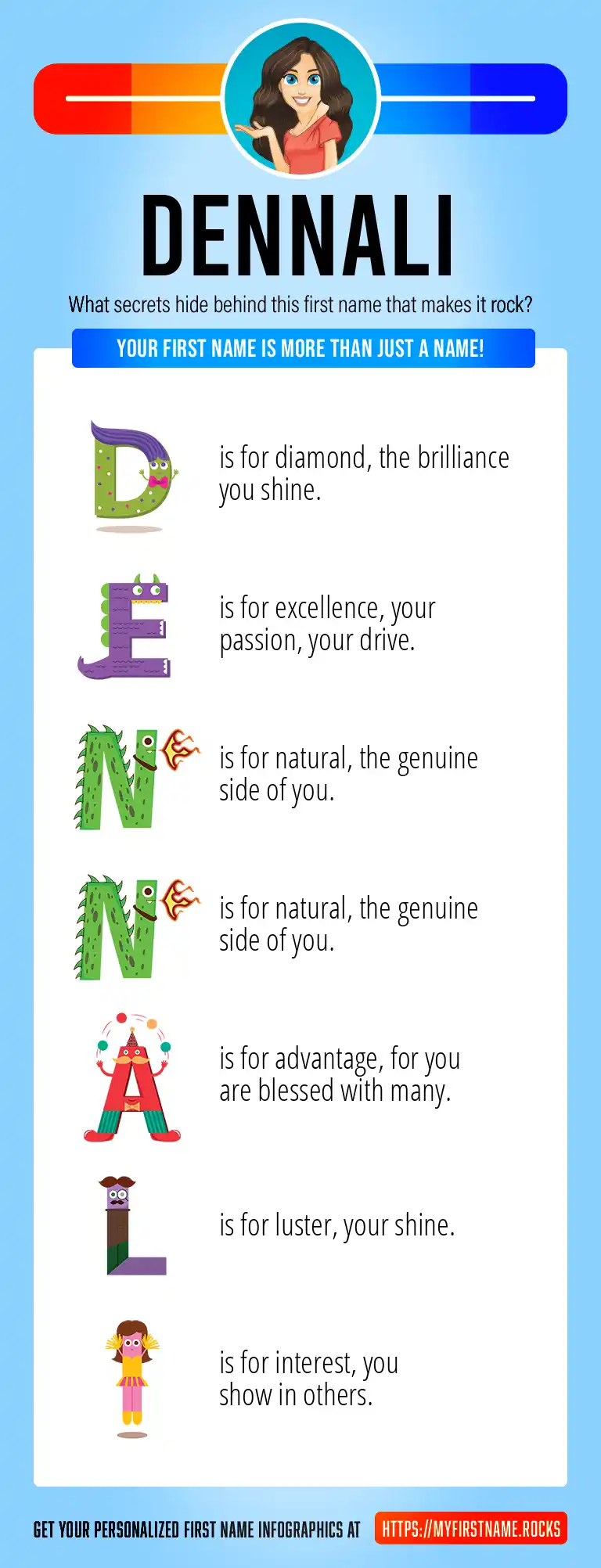 DENNALI

What secrets hide behind this first name that makes it rock?

YOUR FIRST NAME IS MORE THAN JUST A NAME!

D is for diamond, the brilliance you shine.

E is for excellence, your passion, your drive.

N is for natural, the genuine side of you.

N is for natural, the genuine side of you.

A is for advantage, for you are blessed with many.

L is for luster, your shine.

I is for interest, you show in others.

GET YOUR PERSONALIZED FIRST NAME INFOGRAPHICS AT HTTPS://MYFIRSTNAME.ROCKS