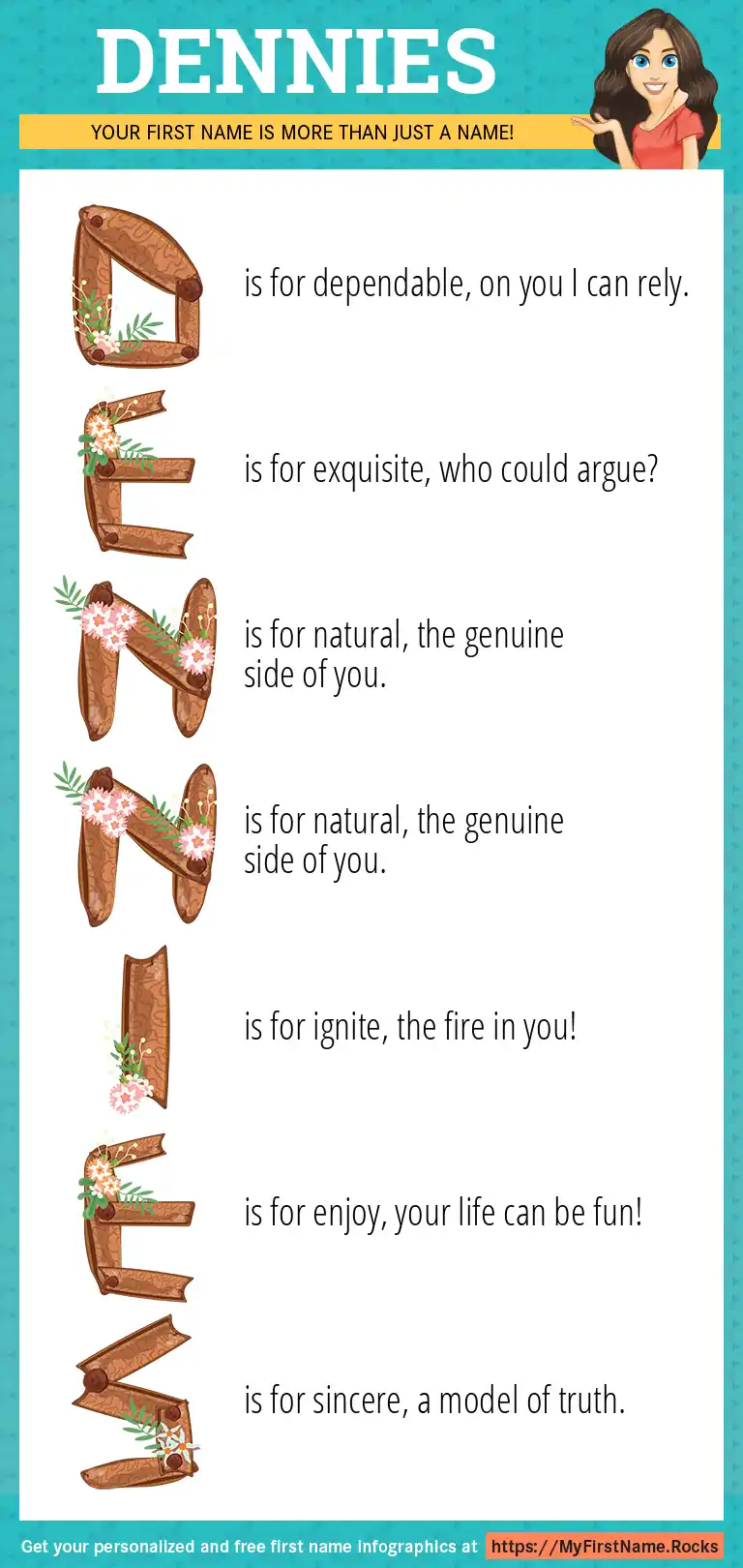 DENNIES

YOUR FIRST NAME IS MORE THAN JUST A NAME!

D is for dependable, on you I can rely.

E is for exquisite, who could argue?

N is for natural, the genuine side of you.

N is for natural, the genuine side of you.

I is for ignite, the fire in you!

E is for enjoy, your life can be fun!

S is for sincere, a model of truth.

Get your personalized and free first name infographics at https://MyFirstName.Rocks