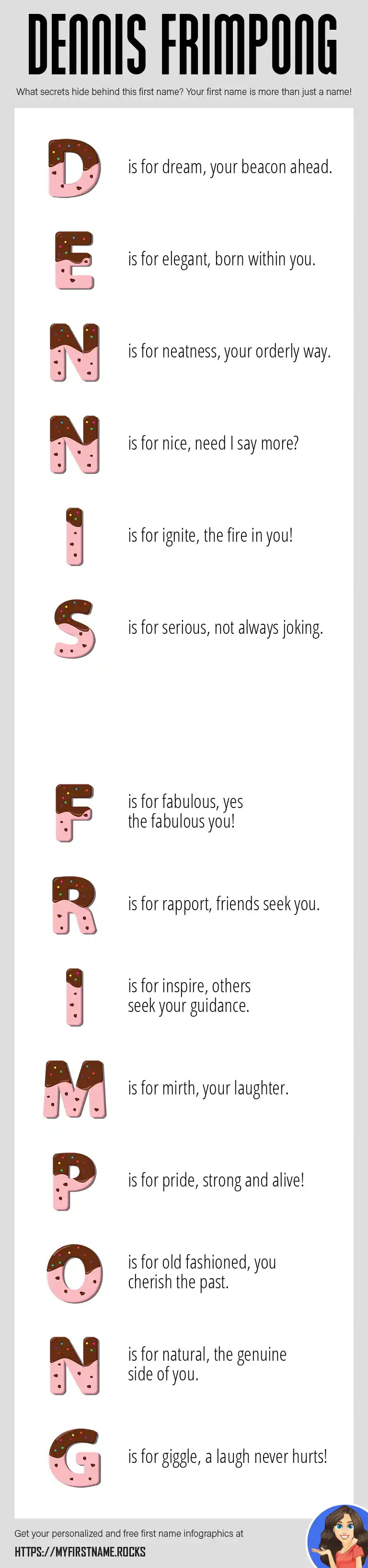 DENNIS FRIMPONG

What secrets hide behind this first name? Your first name is more than just a name!

D is for dream, your beacon ahead.

E is for elegant, born within you.

N is for neatness, your orderly way.

N is for nice, need I say more?

I is for ignite, the fire in you!

S is for serious, not always joking.

F is for fabulous, yes the fabulous you!

R is for rapport, friends seek you.

I is for inspire, others seek your guidance.

M is for mirth, your laughter.

P is for pride, strong and alive!

O is for old fashioned, you cherish the past.

N is for natural, the genuine side of you.

G is for giggle, a laugh never hurts!

Get your personalized and free first name infographics at

HTTPS://MYFIRSTNAME.ROCKS