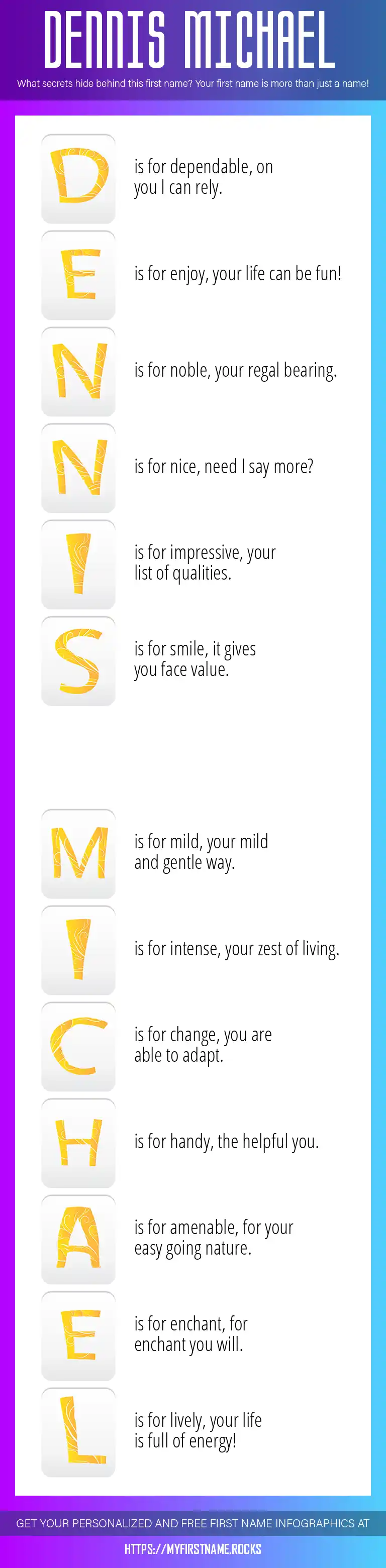 DENNIS MICHAEL

What secrets hide behind this first name? Your first name is more than just a name!

D is for dependable, on you I can rely.

E is for enjoy, your life can be fun!

N is for noble, your regal bearing.

N is for nice, need I say more?

I is for impressive, your list of qualities.

S is for smile, it gives you face value.

M is for mild, your mild and gentle way.

I is for intense, your zest of living.

C is for change, you are able to adapt.

H is for handy, the helpful you.

A is for amenable, for your easy going nature.

E is for enchant, for enchant you will.

L is for lively, your life is full of energy!

GET YOUR PERSONALIZED AND FREE FIRST NAME INFOGRAPHICS AT

HTTPS://MYFIRSTNAME.ROCKS