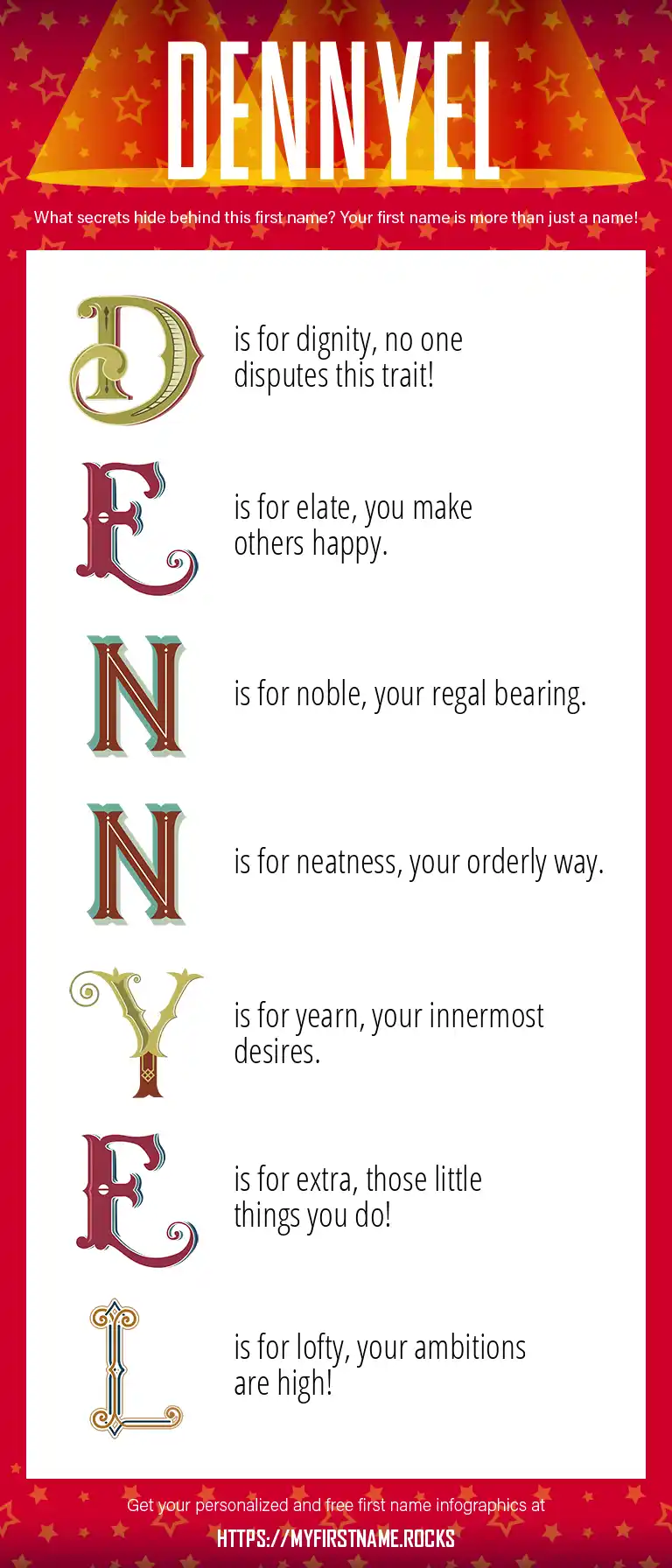 DENNYEL

What secrets hide behind this first name? Your first name is more than just a name!

D is for dignity, no one disputes this trait!

E is for elate, you make others happy.

N is for noble, your regal bearing.

N is for neatness, your orderly way.

Y is for yearn, your innermost desires.

E is for extra, those little things you do!

L is for lofty, your ambitions are high!

Get your personalized and free first name infographics at

HTTPS://MYFIRSTNAME.ROCKS