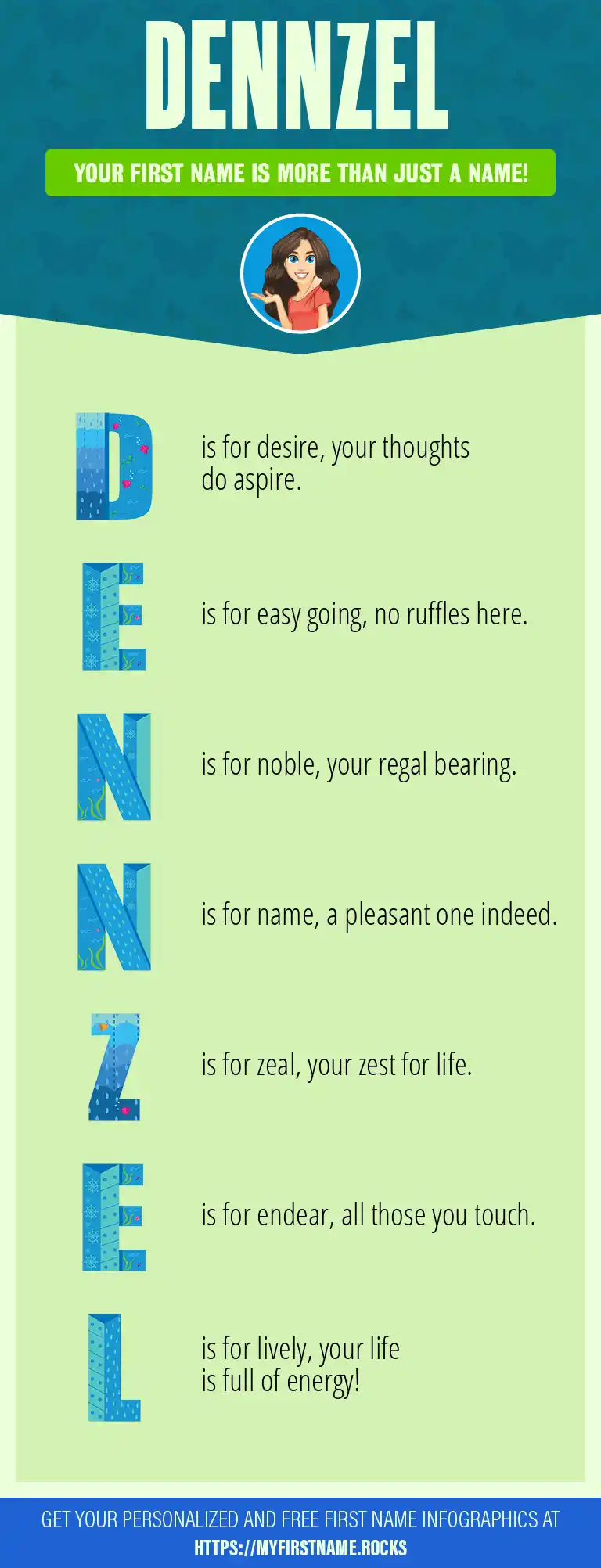 DENNZEL

YOUR FIRST NAME IS MORE THAN JUST A NAME!

D is for desire, your thoughts do aspire.

E is for easy going, no ruffles here.

N is for noble, your regal bearing.

N is for name, a pleasant one indeed.

Z is for zeal, your zest for life.

E is for endear, all those you touch.

L is for lively, your life is full of energy!

GET YOUR PERSONALIZED AND FREE FIRST NAME INFOGRAPHICS AT HTTPS://MYFIRSTNAME.ROCKS