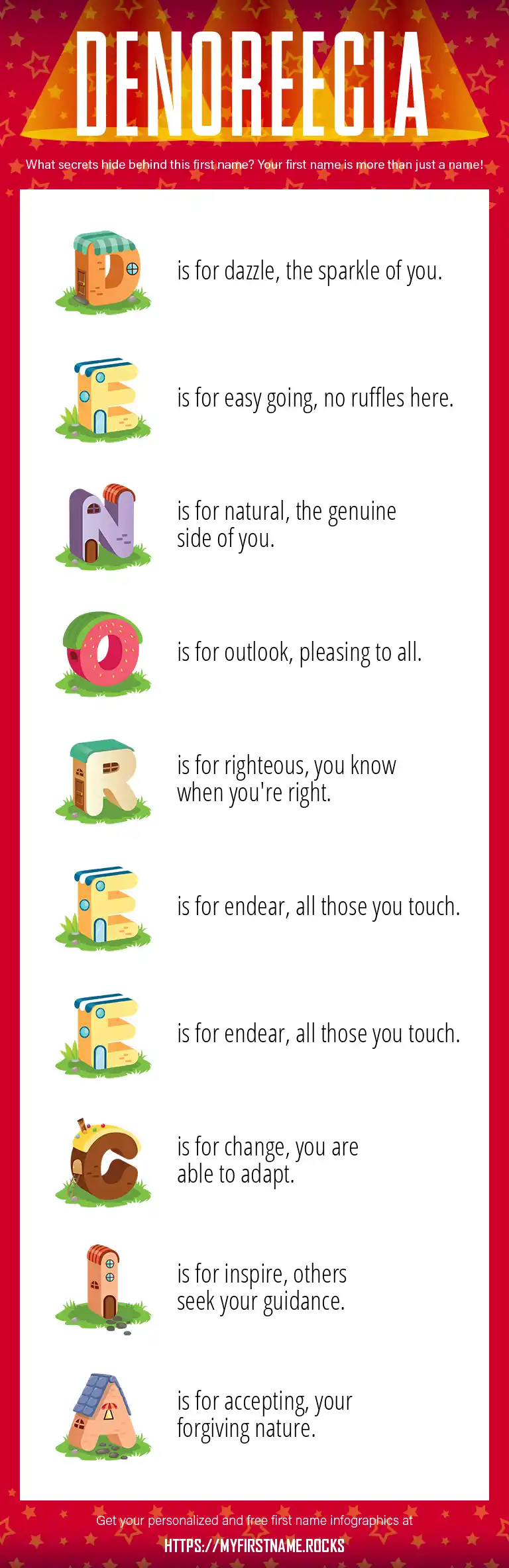 DENOREEGIA

What secrets hide behind this first name? Your first name is more than just a name!

D is for dazzle, the sparkle of you.

E is for easy going, no ruffles here.

N is for natural, the genuine side of you.

O is for outlook, pleasing to all.

R is for righteous, you know when you're right.

E is for endear, all those you touch.

E is for endear, all those you touch.

G is for change, you are able to adapt.

I is for inspire, others seek your guidance.

A is for accepting, your forgiving nature.

Get your personalized and free first name infographics at

HTTPS://MYFIRSTNAME.ROCKS