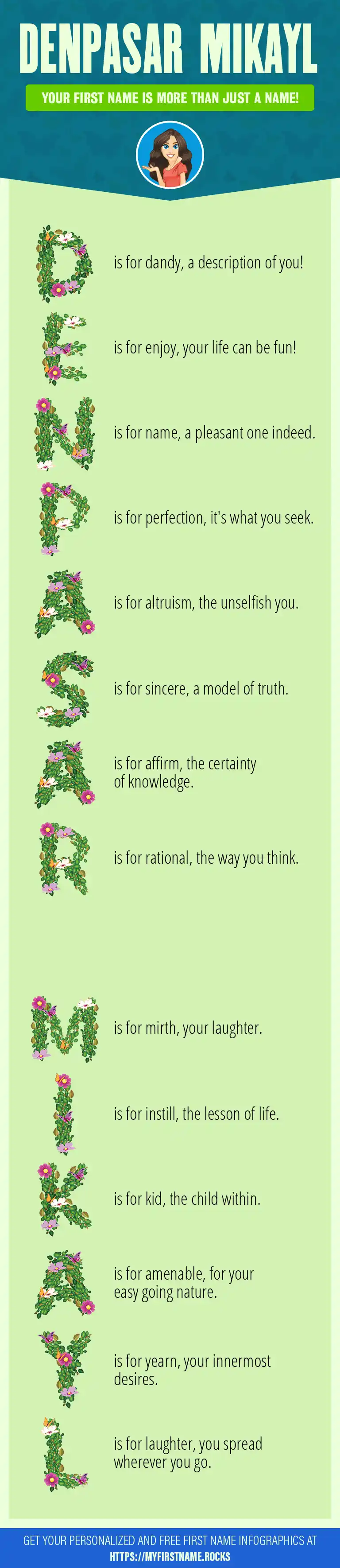 DENPASAR MIKAYL

YOUR FIRST NAME IS MORE THAN JUST A NAME!

D is for dandy, a description of you!

E is for enjoy, your life can be fun!

N is for name, a pleasant one indeed.

P is for perfection, it's what you seek.

A is for altruism, the unselfish you.

S is for sincere, a model of truth.

A is for affirm, the certainty of knowledge.

R is for rational, the way you think.

M is for mirth, your laughter.

I is for instill, the lesson of life.

K is for kid, the child within.

A is for amenable, for your easy going nature.

Y is for yearn, your innermost desires.

L is for laughter, you spread wherever you go.

GET YOUR PERSONALIZED AND FREE FIRST NAME INFOGRAPHICS AT HTTPS://MYFIRSTNAME.ROCKS