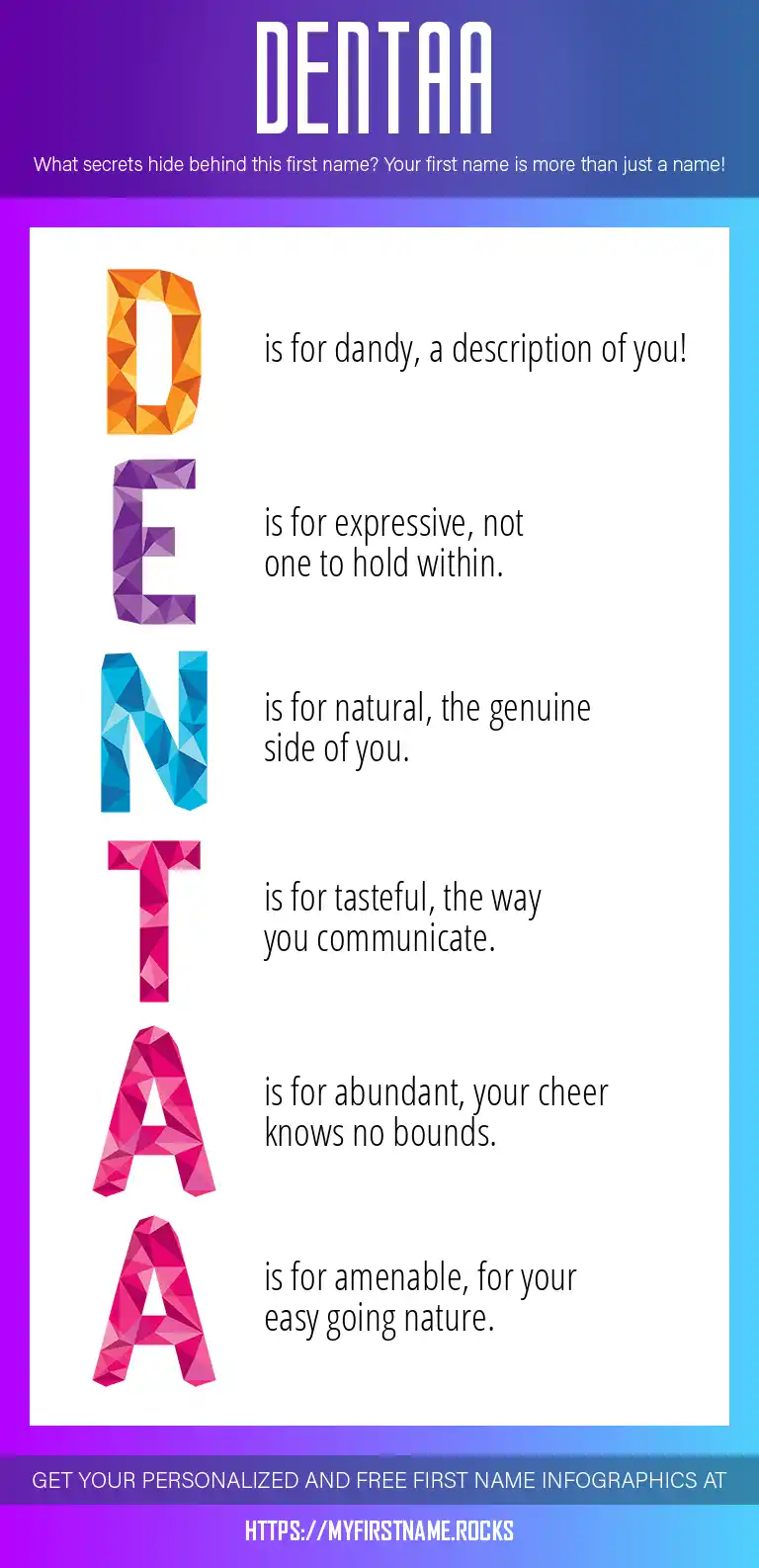 DENTAA

What secrets hide behind this first name? Your first name is more than just a name!

D is for dandy, a description of you!

E is for expressive, not one to hold within.

N is for natural, the genuine side of you.

T is for tasteful, the way you communicate.

A is for abundant, your cheer knows no bounds.

A is for amenable, for your easy going nature.

GET YOUR PERSONALIZED AND FREE FIRST NAME INFOGRAPHICS AT

HTTPS://MYFIRSTNAME.ROCKS