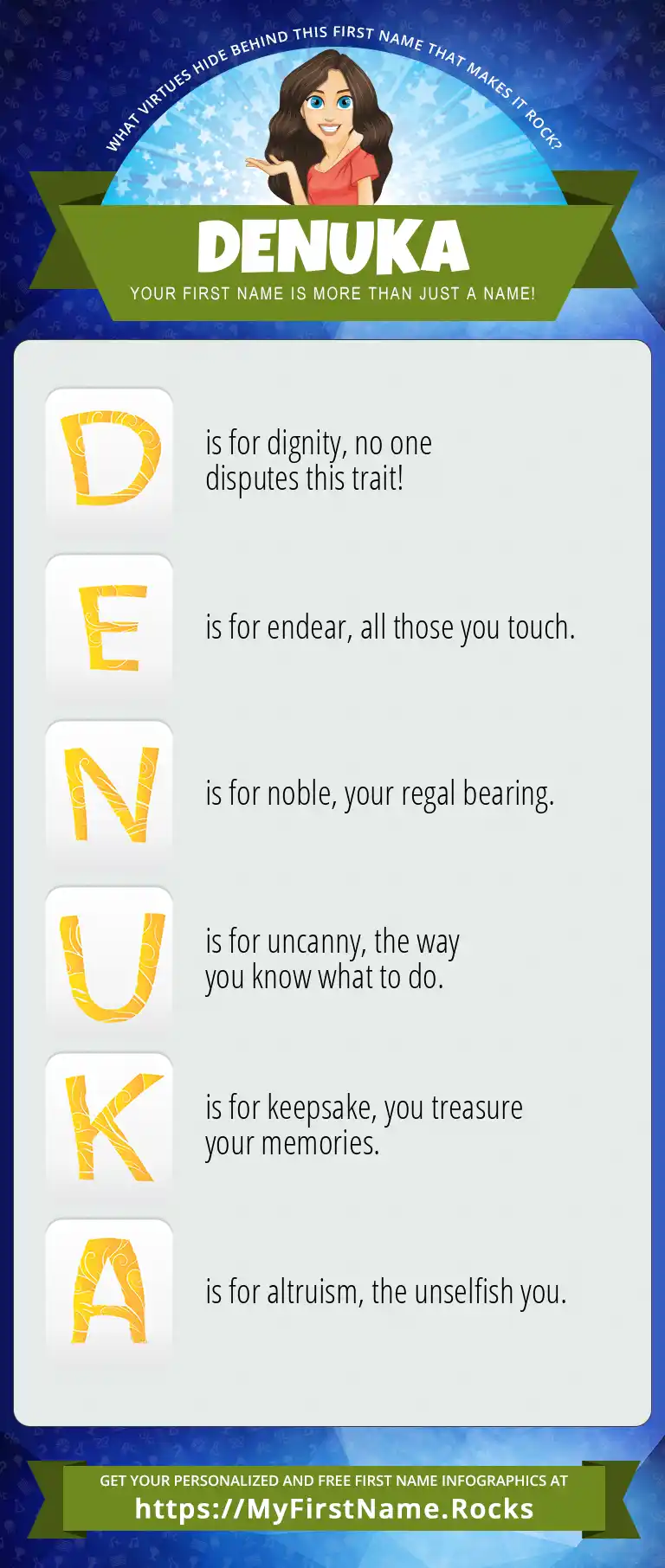 WHAT VIRTUES HIDE BEHIND THIS FIRST NAME THAT MAKES IT ROCK?

DENUKA

YOUR FIRST NAME IS MORE THAN JUST A NAME!

D is for dignity, no one disputes this trait!

E is for endear, all those you touch.

N is for noble, your regal bearing.

U is for uncanny, the way you know what to do.

K is for keepsake, you treasure your memories.

A is for altruism, the unselfish you.

GET YOUR PERSONALIZED AND FREE FIRST NAME INFOGRAPHICS AT
https://MyFirstName.Rocks