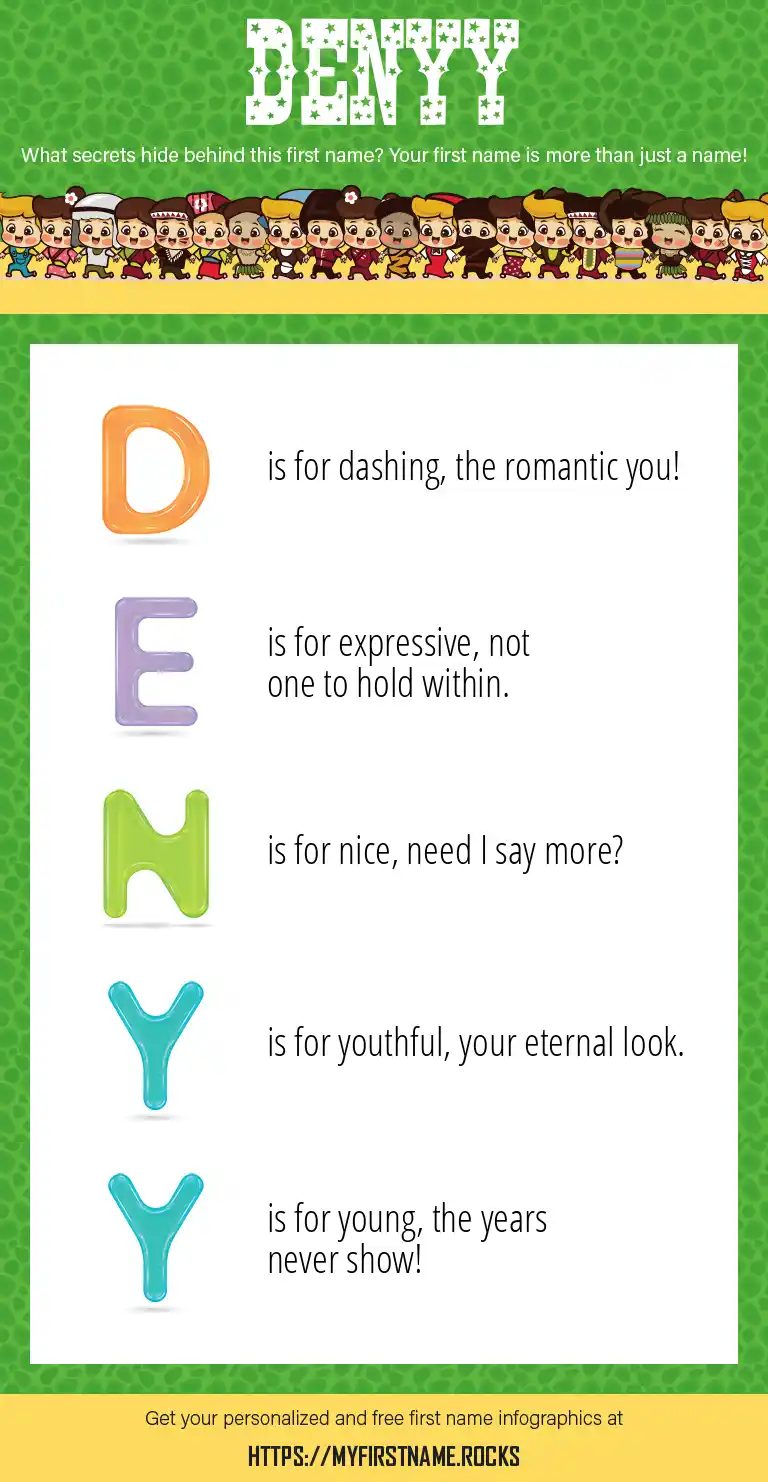 DENYY

What secrets hide behind this first name? Your first name is more than just a name!

D is for dashing, the romantic you!

E is for expressive, not one to hold within.

N is for nice, need I say more?

Y is for youthful, your eternal look.

Y is for young, the years never show!

Get your personalized and free first name infographics at

HTTPS://MYFIRSTNAME.ROCKS