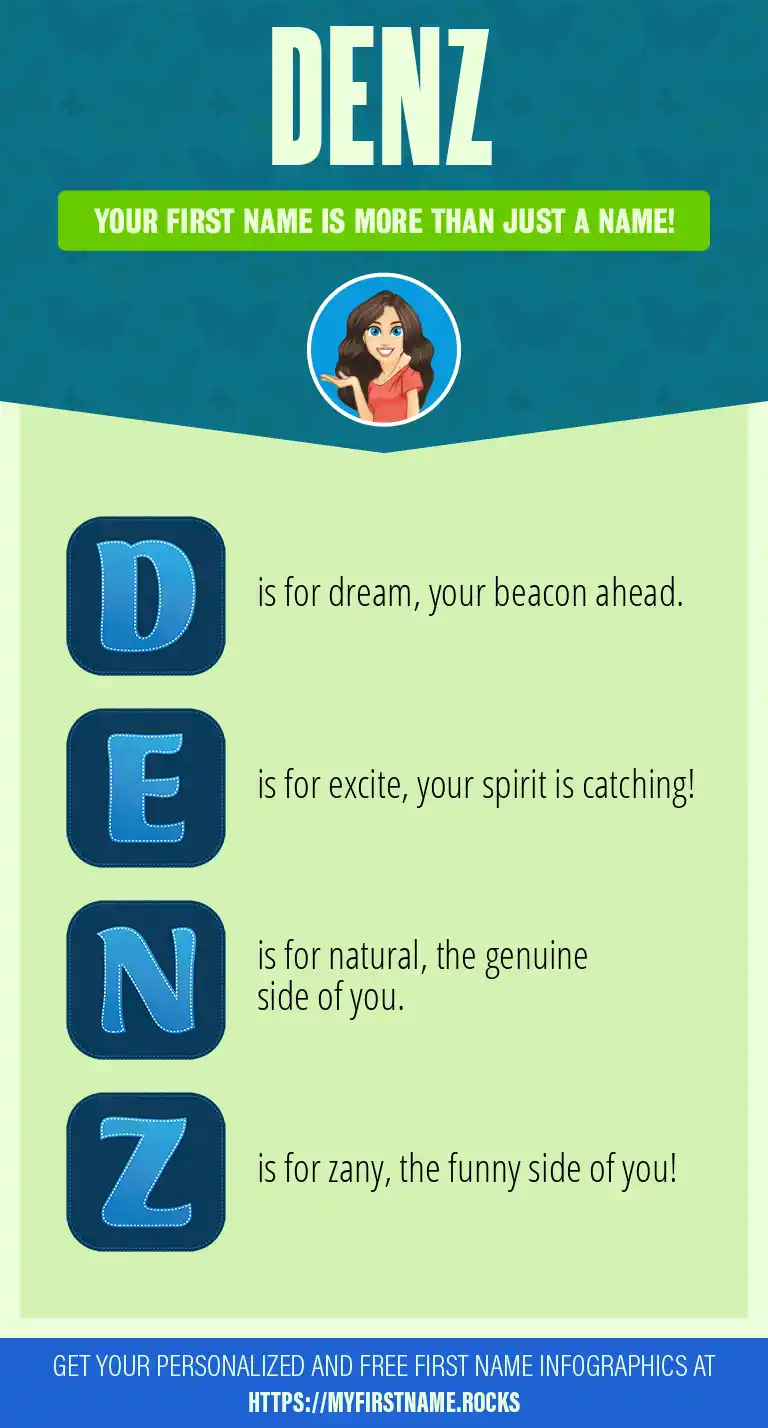 DENZ

YOUR FIRST NAME IS MORE THAN JUST A NAME!

D is for dream, your beacon ahead.

E is for excite, your spirit is catching!

N is for natural, the genuine side of you.

Z is for zany, the funny side of you!

GET YOUR PERSONALIZED AND FREE FIRST NAME INFOGRAPHICS AT HTTPS://MYFIRSTNAME.ROCKS