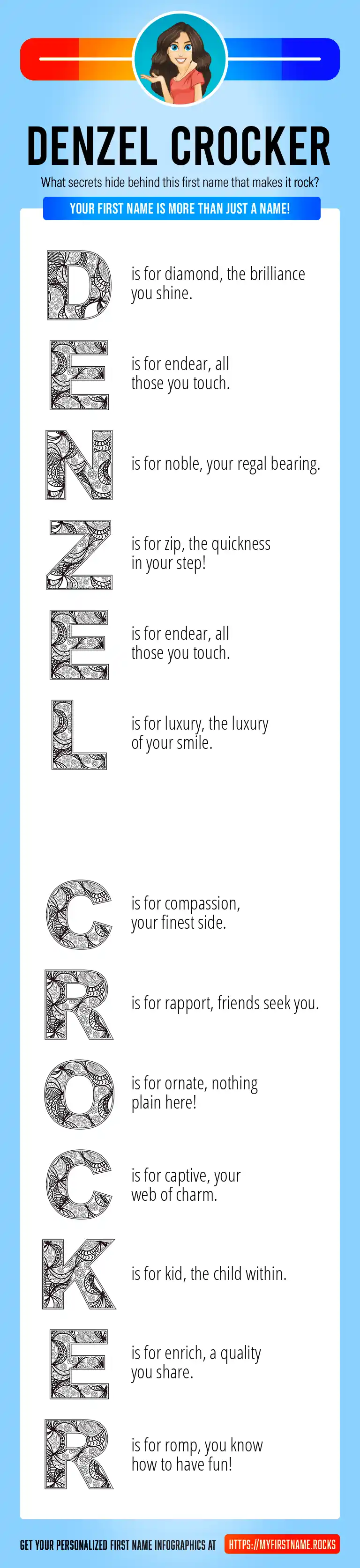 DENZEL CROCKER

What secrets hide behind this first name that makes it rock?

YOUR FIRST NAME IS MORE THAN JUST A NAME!

D is for diamond, the brilliance you shine.

E is for endear, all those you touch.

N is for noble, your regal bearing.

Z is for zip, the quickness in your step!

E is for endear, all those you touch.

L is for luxury, the luxury of your smile.

C is for compassion, your finest side.

R is for rapport, friends seek you.

O is for ornate, nothing plain here!

C is for captive, your web of charm.

K is for kid, the child within.

E is for enrich, a quality you share.

R is for romp, you know how to have fun!

GET YOUR PERSONALIZED FIRST NAME INFOGRAPHICS AT HTTPS://MYFIRSTNAME.ROCKS