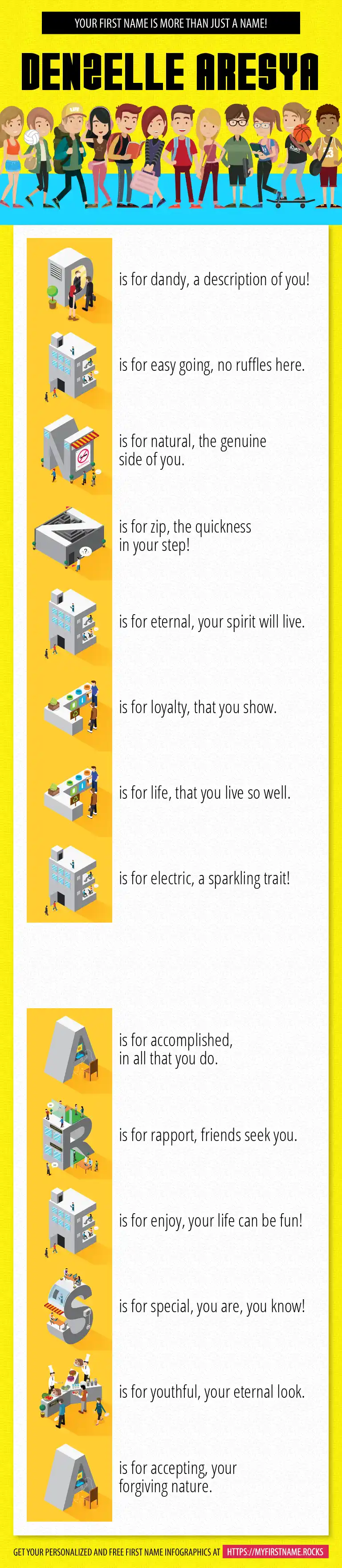 YOUR FIRST NAME IS MORE THAN JUST A NAME!

DENZELLE ARESYA

D is for dandy, a description of you!

E is for easy going, no ruffles here.

N is for natural, the genuine side of you.

Z is for zip, the quickness in your step!

E is for eternal, your spirit will live.

L is for loyalty, that you show.

L is for life, that you live so well.

E is for electric, a sparkling trait!

A is for accomplished, in all that you do.

R is for rapport, friends seek you.

E is for enjoy, your life can be fun!

S is for special, you are, you know!

Y is for youthful, your eternal look.

A is for accepting, your forgiving nature.

GET YOUR PERSONALIZED AND FREE FIRST NAME INFOGRAPHICS AT HTTPS://MYFIRSTNAME.ROCKS