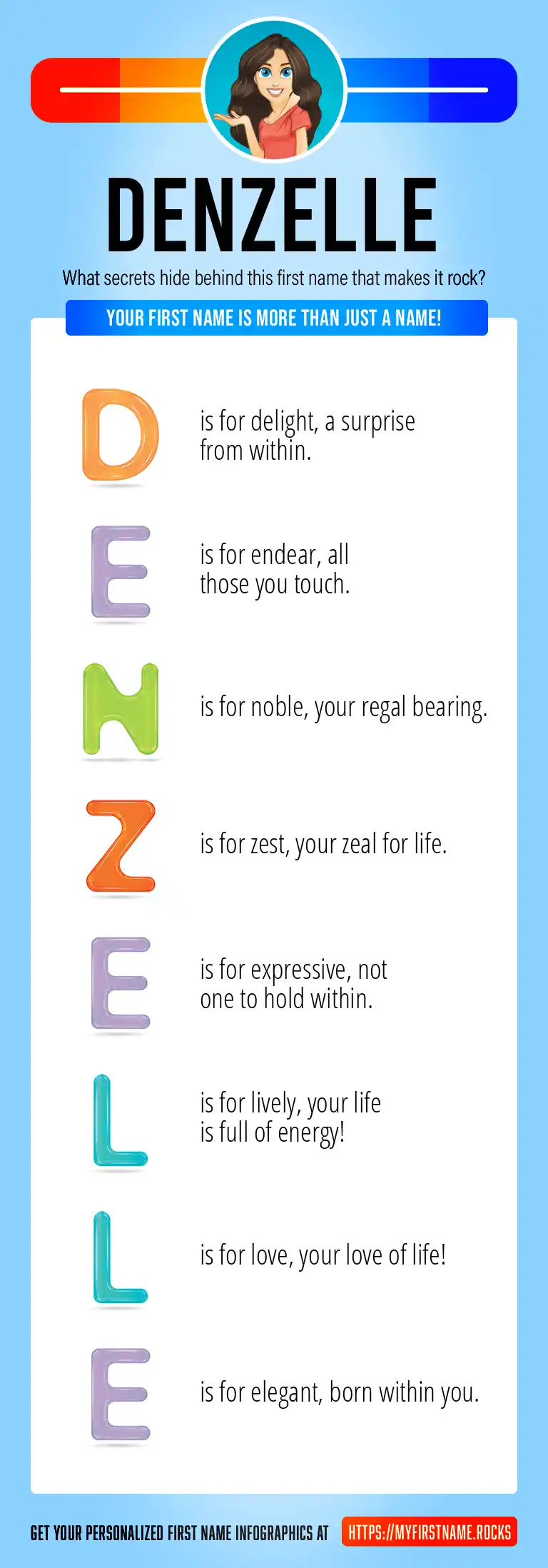 DENZELLE

What secrets hide behind this first name that makes it rock?

YOUR FIRST NAME IS MORE THAN JUST A NAME!

D is for delight, a surprise from within.

E is for endear, all those you touch.

N is for noble, your regal bearing.

Z is for zest, your zeal for life.

E is for expressive, not one to hold within.

L is for lively, your life is full of energy!

L is for love, your love of life!

E is for elegant, born within you.

GET YOUR PERSONALIZED FIRST NAME INFOGRAPHICS AT HTTPS://MYFIRSTNAME.ROCKS