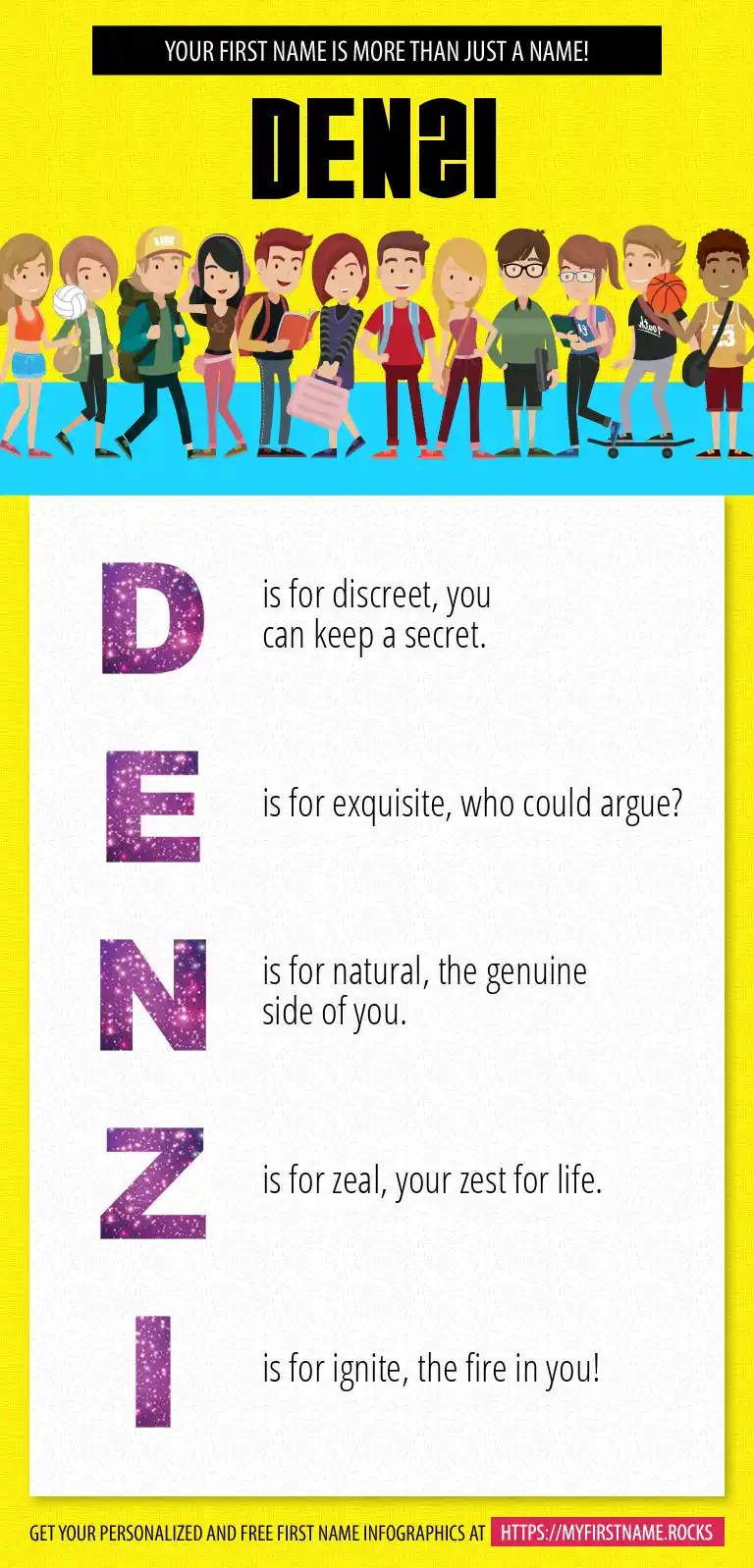 YOUR FIRST NAME IS MORE THAN JUST A NAME!

DENZI

D is for discreet, you can keep a secret.

E is for exquisite, who could argue?

N is for natural, the genuine side of you.

Z is for zeal, your zest for life.

I is for ignite, the fire in you!

GET YOUR PERSONALIZED AND FREE FIRST NAME INFOGRAPHICS AT HTTPS://MYFIRSTNAME.ROCKS