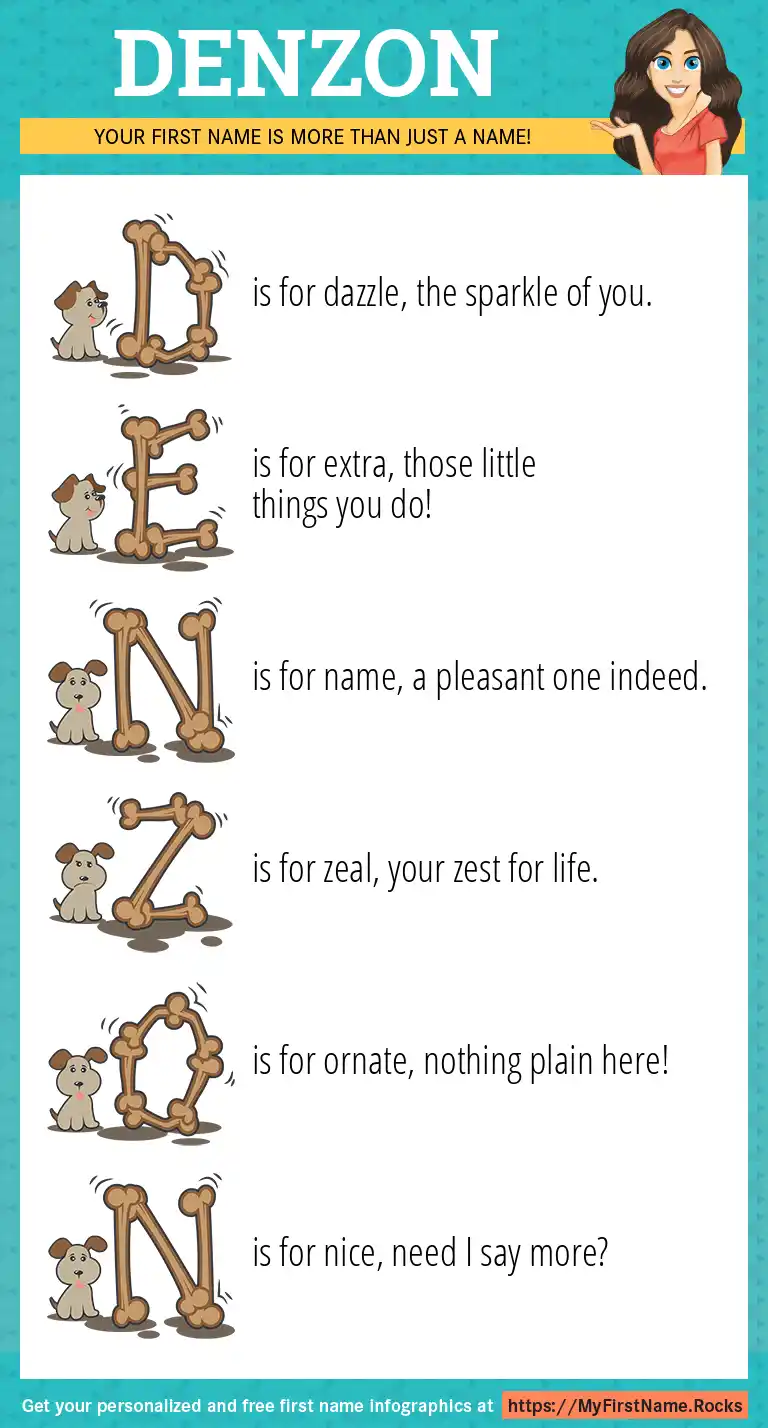 DENZON

YOUR FIRST NAME IS MORE THAN JUST A NAME!

D is for dazzle, the sparkle of you.

E is for extra, those little things you do!

N is for name, a pleasant one indeed.

Z is for zeal, your zest for life.

O is for ornate, nothing plain here!

N is for nice, need I say more?

Get your personalized and free first name infographics at https://MyFirstName.Rocks