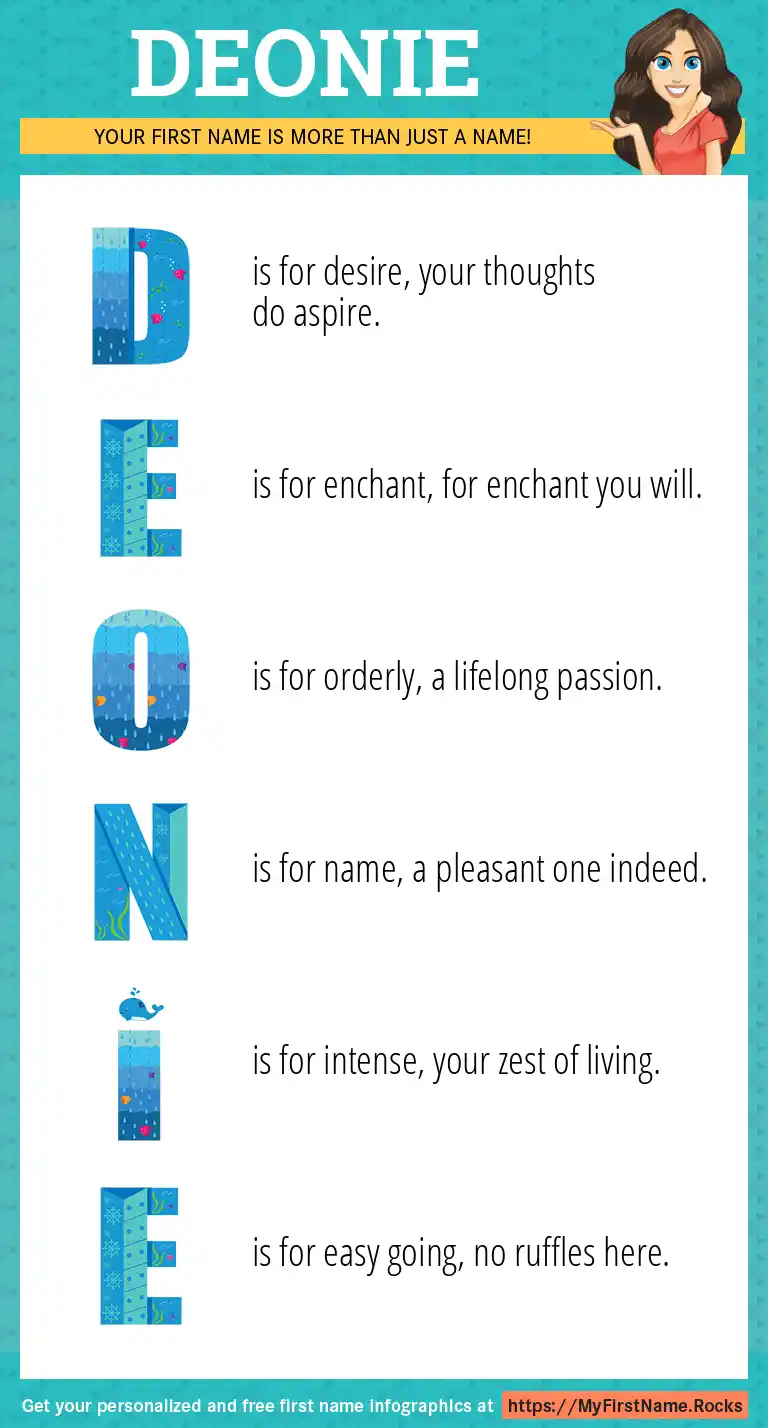 DEONIE

YOUR FIRST NAME IS MORE THAN JUST A NAME!

D is for desire, your thoughts do aspire.

E is for enchant, for enchant you will.

O is for orderly, a lifelong passion.

N is for name, a pleasant one indeed.

I is for intense, your zest of living.

E is for easy going, no ruffles here.

Get your personalized and free first name infographics at https://MyFirstName.Rocks