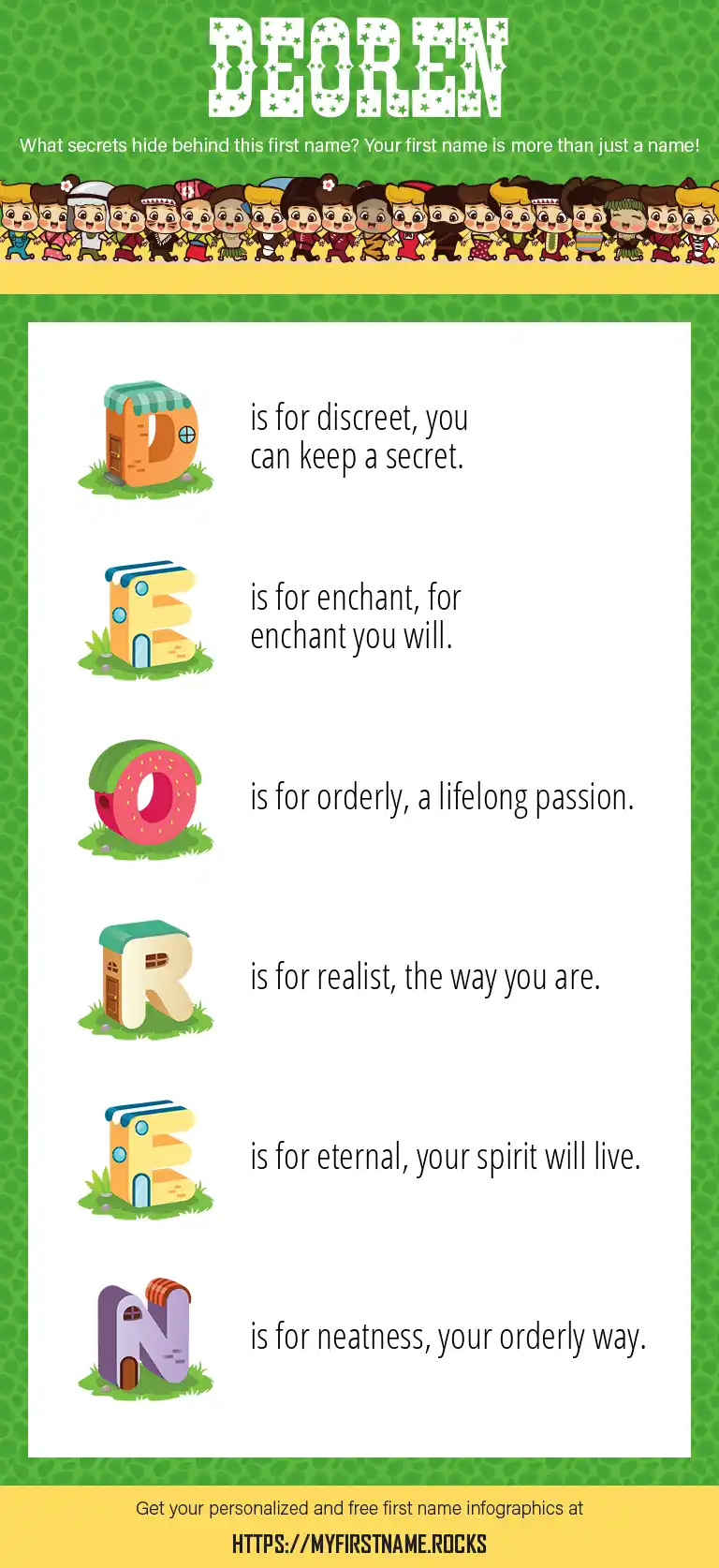 DEOREN

What secrets hide behind this first name? Your first name is more than just a name!

D is for discreet, you can keep a secret.

E is for enchant, for enchant you will.

O is for orderly, a lifelong passion.

R is for realist, the way you are.

E is for eternal, your spirit will live.

N is for neatness, your orderly way.

Get your personalized and free first name infographics at

HTTPS://MYFIRSTNAME.ROCKS