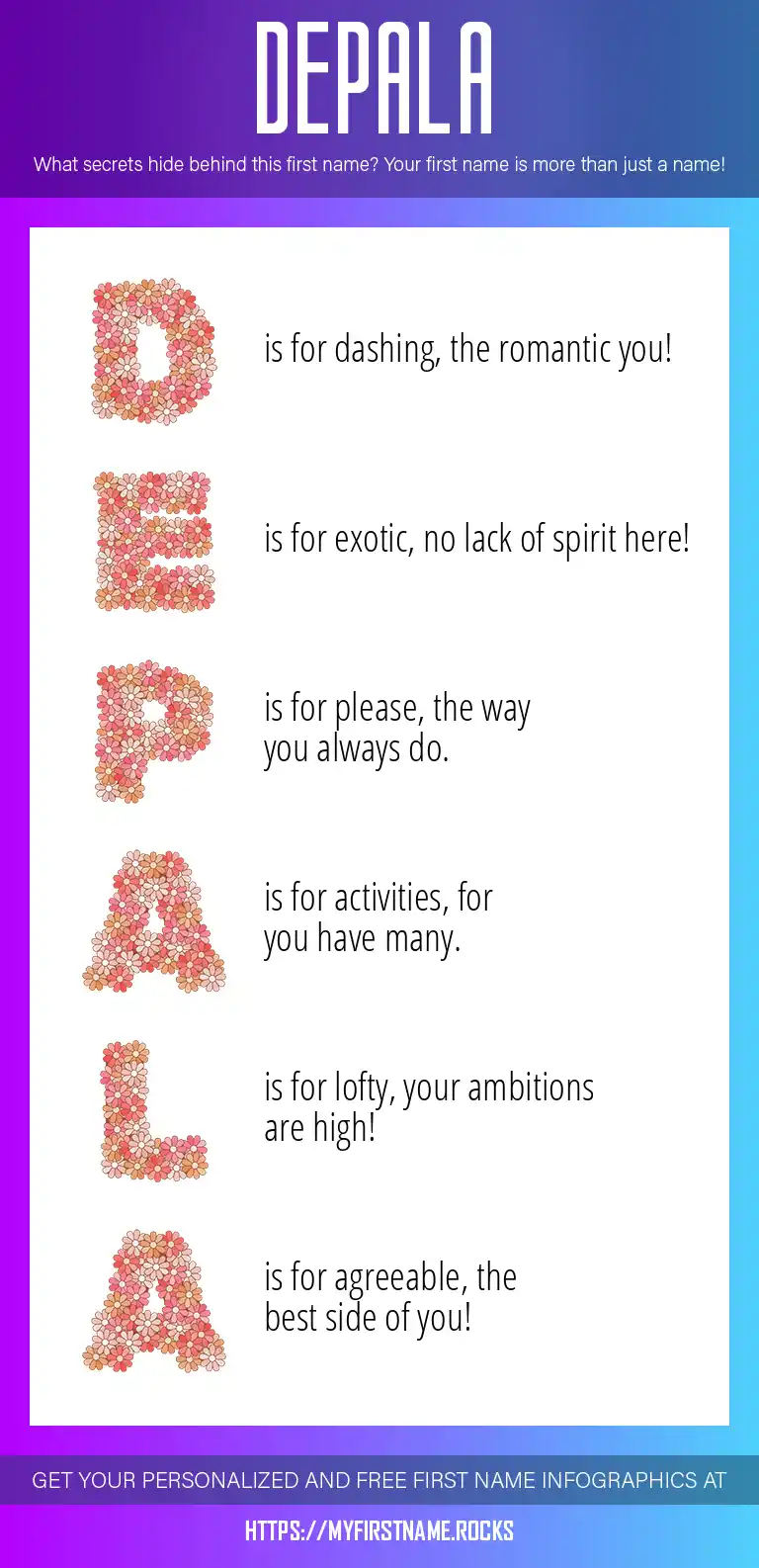 DEPALA

What secrets hide behind this first name? Your first name is more than just a name!

D is for dashing, the romantic you!

E is for exotic, no lack of spirit here!

P is for please, the way you always do.

A is for activities, for you have many.

L is for lofty, your ambitions are high!

A is for agreeable, the best side of you!

GET YOUR PERSONALIZED AND FREE FIRST NAME INFOGRAPHICS AT

HTTPS://MYFIRSTNAME.ROCKS