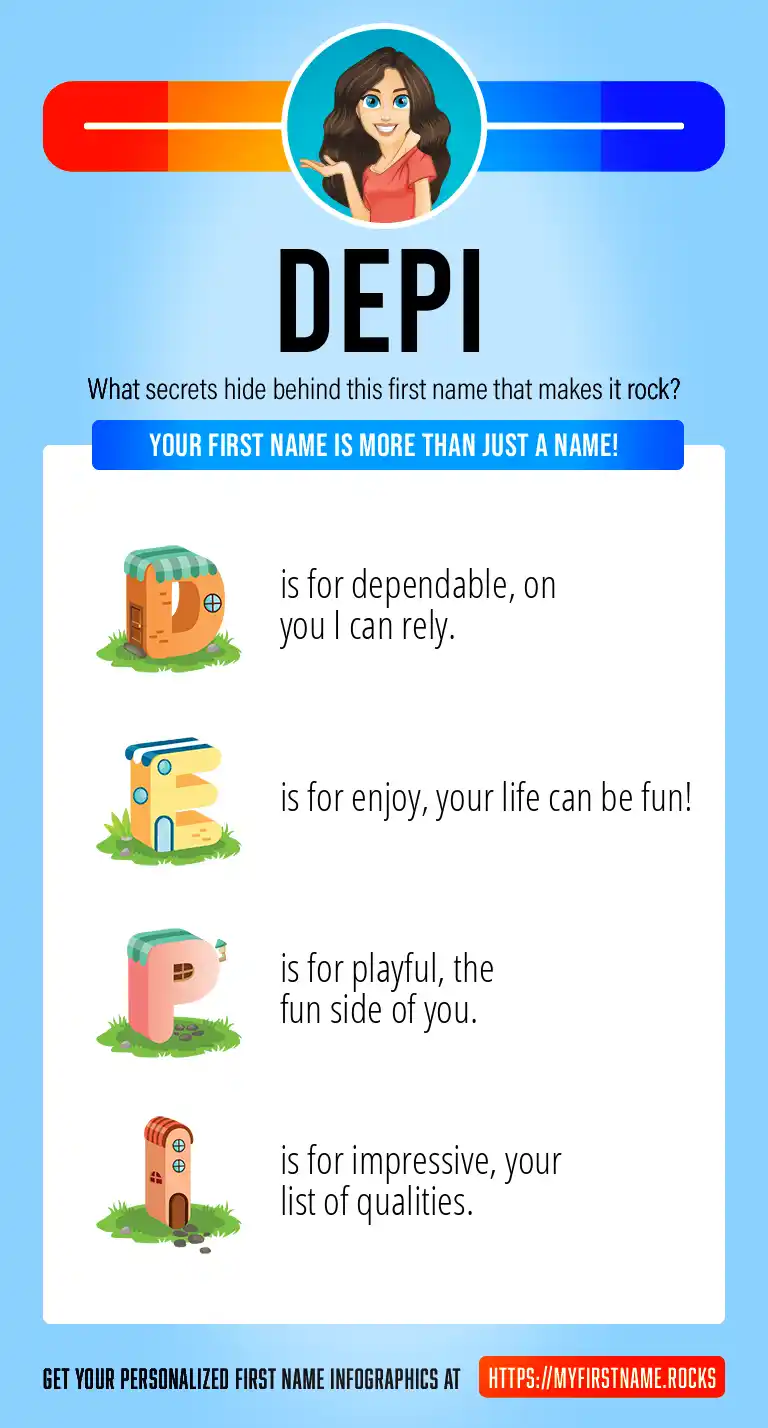 DEPI

What secrets hide behind this first name that makes it rock?

YOUR FIRST NAME IS MORE THAN JUST A NAME!

D is for dependable, on you I can rely.

E is for enjoy, your life can be fun!

P is for playful, the fun side of you.

I is for impressive, your list of qualities.

GET YOUR PERSONALIZED FIRST NAME INFOGRAPHICS AT HTTPS://MYFIRSTNAME.ROCKS