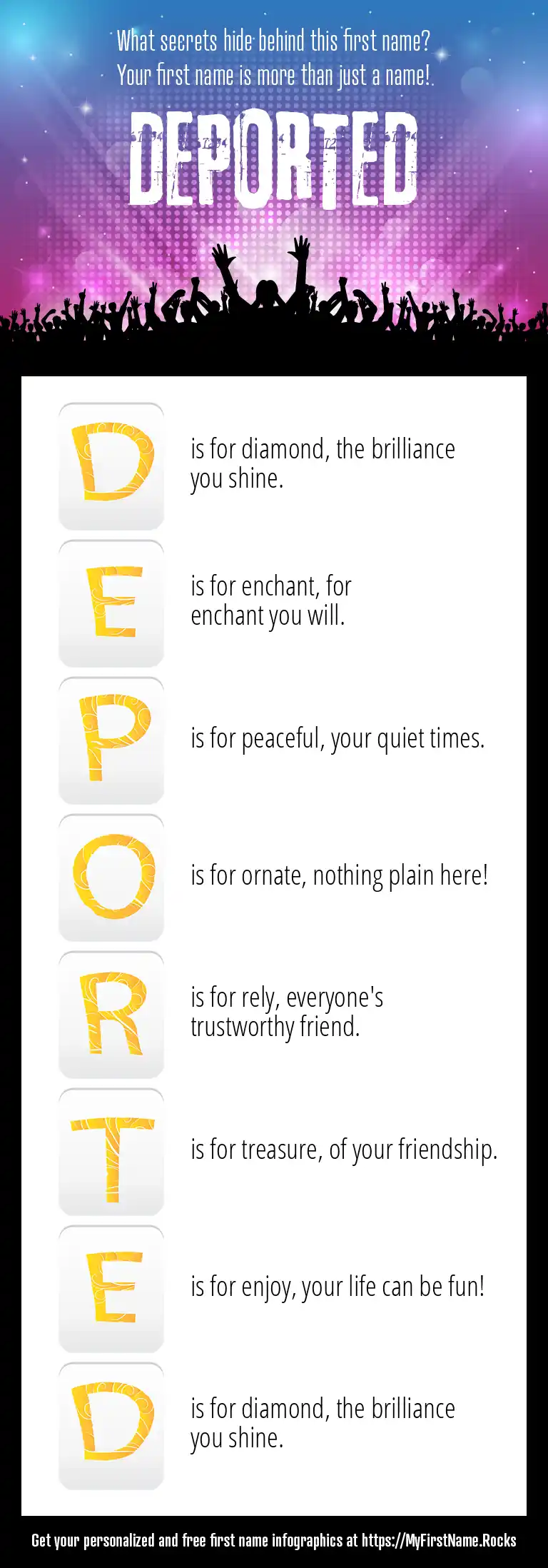 What secrets hide behind this first name?
Your first name is more than just a name!

DEPORTED

D is for diamond, the brilliance you shine.

E is for enchant, for enchant you will.

P is for peaceful, your quiet times.

O is for ornate, nothing plain here!

R is for rely, everyone's trustworthy friend.

T is for treasure, of your friendship.

E is for enjoy, your life can be fun!

D is for diamond, the brilliance you shine.

Get your personalized and free first name infographics at https://MyFirstName.Rocks