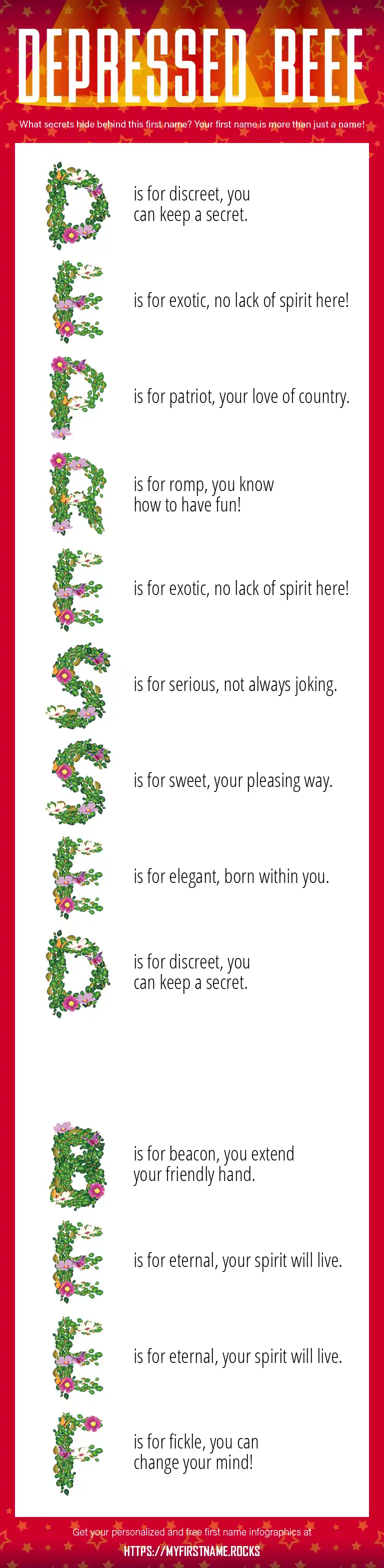 DEPRESSED BEEF

What secrets hide behind this first name? Your first name is more than just a name!

D is for discreet, you can keep a secret.

E is for exotic, no lack of spirit here!

P is for patriot, your love of country.

R is for romp, you know how to have fun!

E is for exotic, no lack of spirit here!

S is for serious, not always joking.

S is for sweet, your pleasing way.

E is for elegant, born within you.

D is for discreet, you can keep a secret.

B is for beacon, you extend your friendly hand.

E is for eternal, your spirit will live.

E is for eternal, your spirit will live.

F is for fickle, you can change your mind!

Get your personalized and free first name infographics at
HTTPS://MYFIRSTNAME.ROCKS