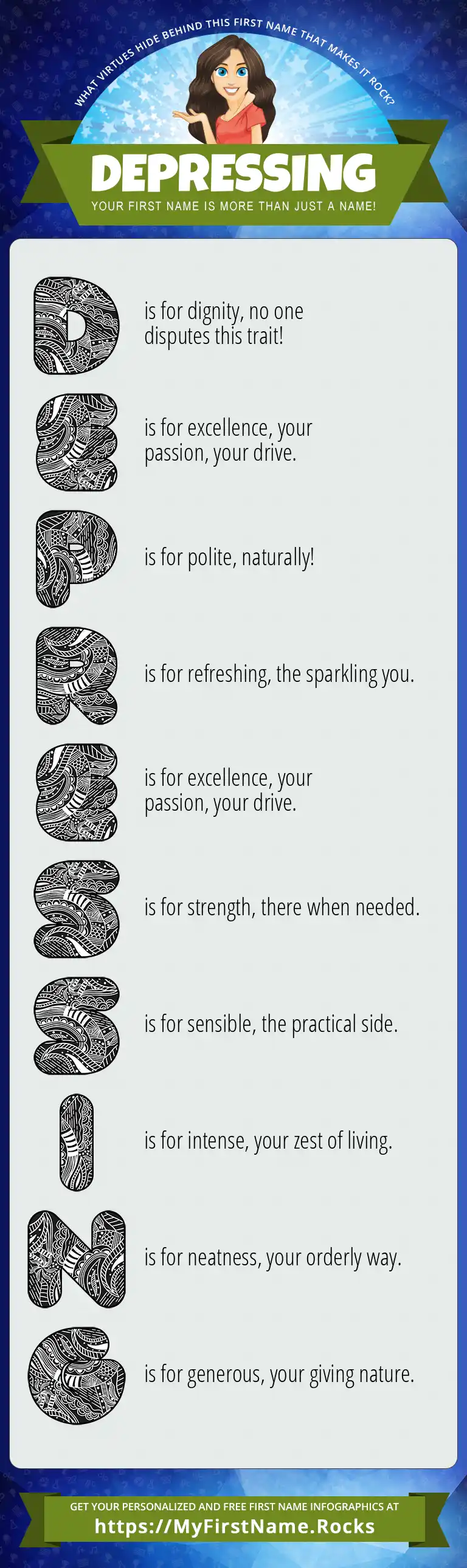 WHAT VIRTUES HIDE BEHIND THIS FIRST NAME THAT MAKES IT ROCK?

DEPRESSING

YOUR FIRST NAME IS MORE THAN JUST A NAME!

D is for dignity, no one disputes this trait!

E is for excellence, your passion, your drive.

P is for polite, naturally!

R is for refreshing, the sparkling you.

E is for excellence, your passion, your drive.

S is for strength, there when needed.

S is for sensible, the practical side.

I is for intense, your zest of living.

N is for neatness, your orderly way.

G is for generous, your giving nature.

GET YOUR PERSONALIZED AND FREE FIRST NAME INFOGRAPHICS AT

https://MyFirstName.Rocks