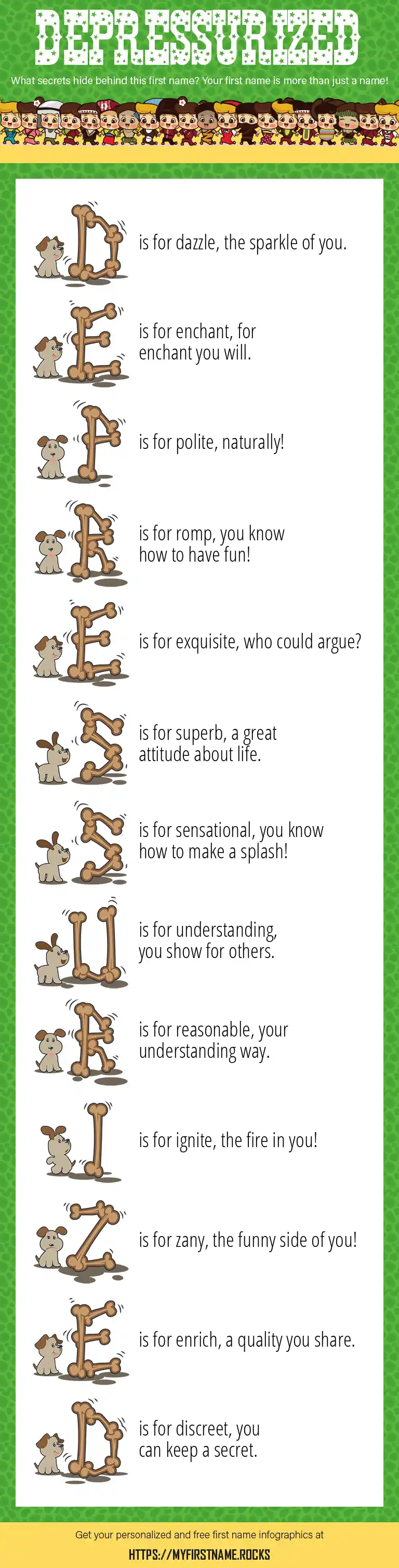 DEPRESSURIZED

What secrets hide behind this first name? Your first name is more than just a name!

D is for dazzle, the sparkle of you.

E is for enchant, for enchant you will.

P is for polite, naturally!

R is for romp, you know how to have fun!

E is for exquisite, who could argue?

S is for superb, a great attitude about life.

S is for sensational, you know how to make a splash!

U is for understanding, you show for others.

R is for reasonable, your understanding way.

I is for ignite, the fire in you!

Z is for zany, the funny side of you!

E is for enrich, a quality you share.

D is for discreet, you can keep a secret.

Get your personalized and free first name infographics at

HTTPS://MYFIRSTNAME.ROCKS