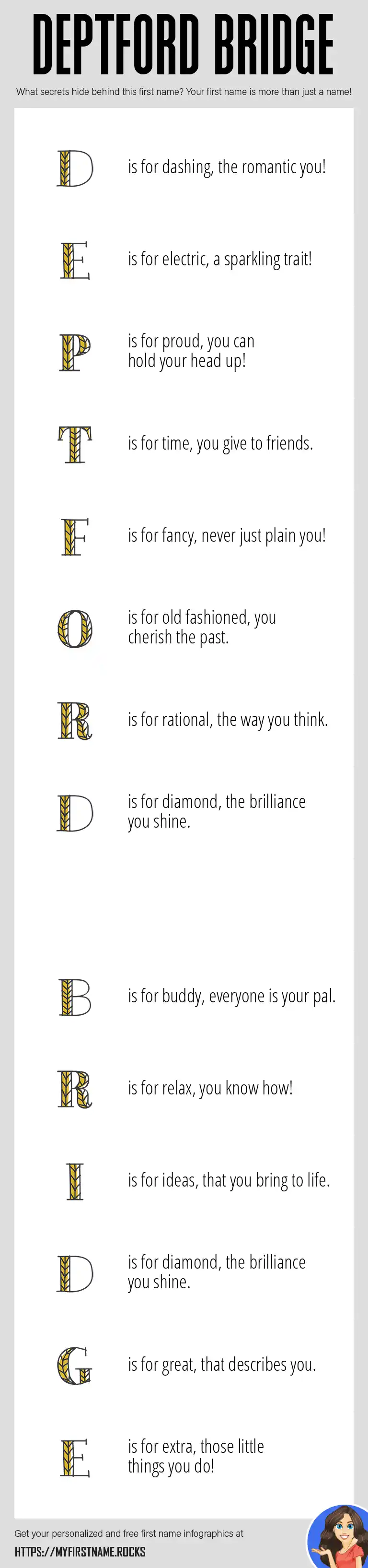 DEPTFORD BRIDGE

What secrets hide behind this first name? Your first name is more than just a name!

D is for dashing, the romantic you!

E is for electric, a sparkling trait!

P is for proud, you can hold your head up!

T is for time, you give to friends.

F is for fancy, never just plain you!

O is for old fashioned, you cherish the past.

R is for rational, the way you think.

D is for diamond, the brilliance you shine.

B is for buddy, everyone is your pal.

R is for relax, you know how!

I is for ideas, that you bring to life.

D is for diamond, the brilliance you shine.

G is for great, that describes you.

E is for extra, those little things you do!

Get your personalized and free first name infographics at

HTTPS://MYFIRSTNAME.ROCKS