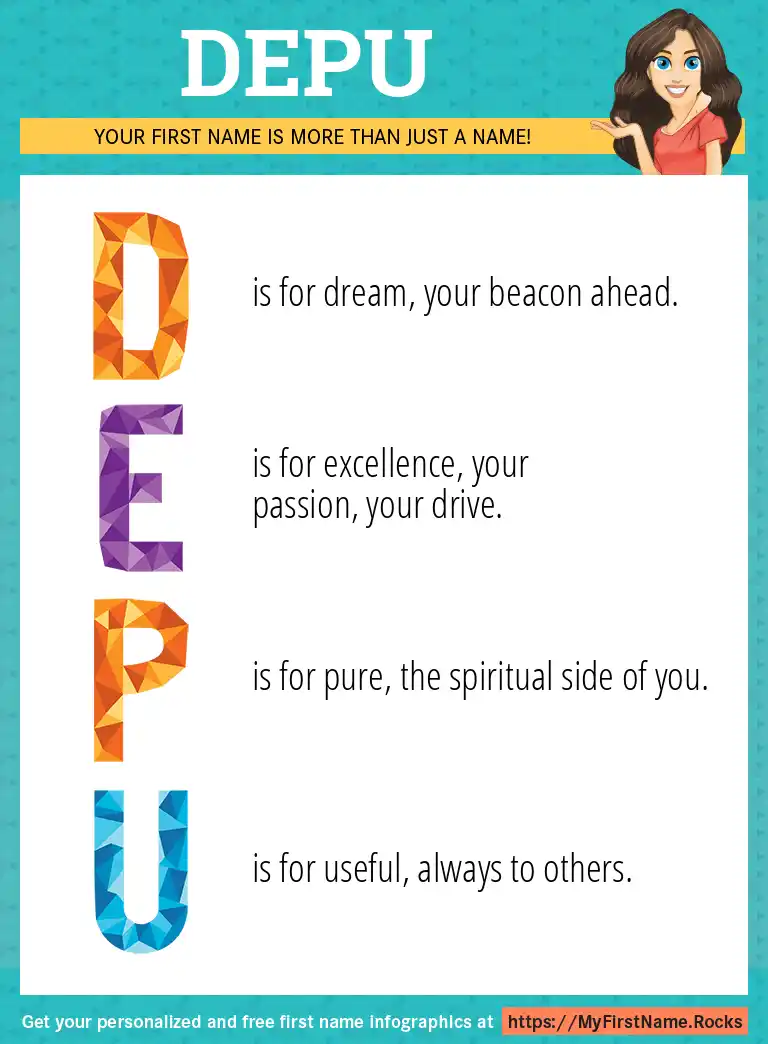 DEPU

YOUR FIRST NAME IS MORE THAN JUST A NAME!

D is for dream, your beacon ahead.

E is for excellence, your passion, your drive.

P is for pure, the spiritual side of you.

U is for useful, always to others.

Get your personalized and free first name infographics at https://MyFirstName.Rocks