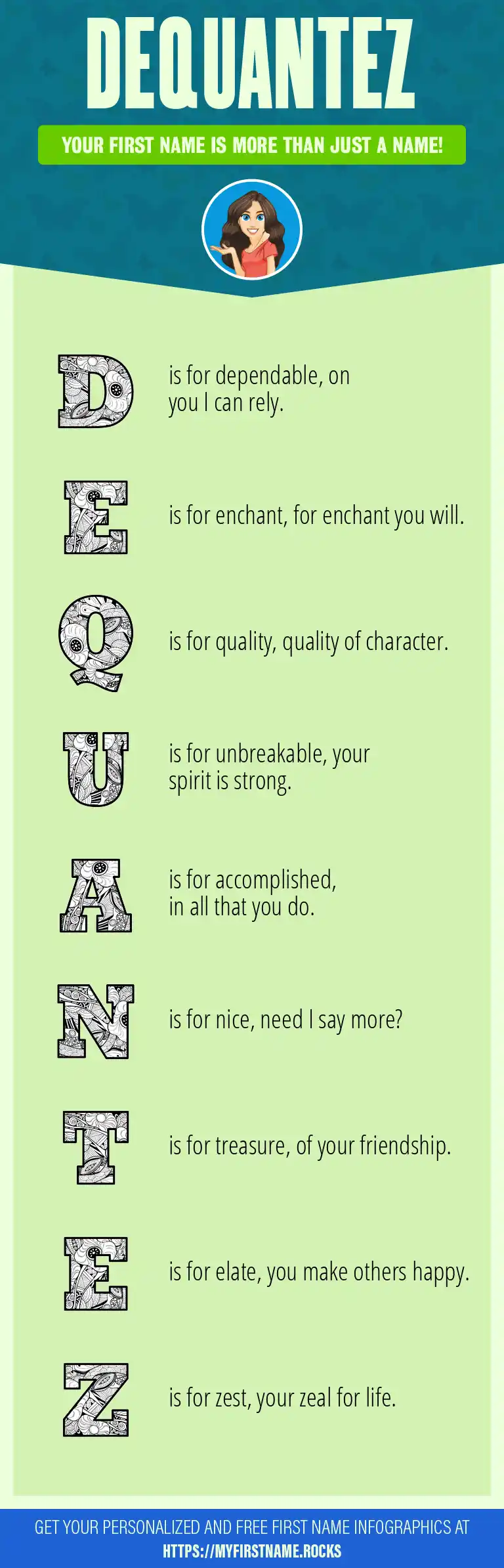 DEQUANTEZ

YOUR FIRST NAME IS MORE THAN JUST A NAME!

D is for dependable, on you I can rely.

E is for enchant, for enchant you will.

Q is for quality, quality of character.

U is for unbreakable, your spirit is strong.

A is for accomplished, in all that you do.

N is for nice, need I say more?

T is for treasure, of your friendship.

E is for elate, you make others happy.

Z is for zest, your zeal for life.

GET YOUR PERSONALIZED AND FREE FIRST NAME INFOGRAPHICS AT HTTPS://MYFIRSTNAME.ROCKS