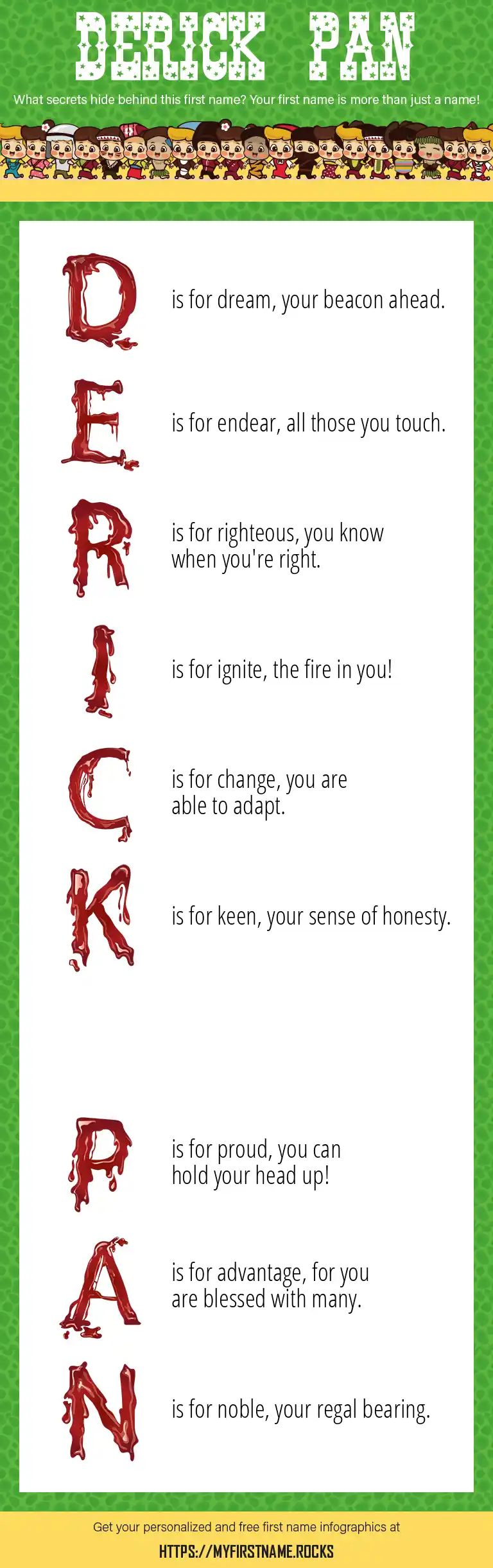 DERICK PAN

What secrets hide behind this first name? Your first name is more than just a name!

D is for dream, your beacon ahead.

E is for endear, all those you touch.

R is for righteous, you know when you're right.

I is for ignite, the fire in you!

C is for change, you are able to adapt.

K is for keen, your sense of honesty.

P is for proud, you can hold your head up!

A is for advantage, for you are blessed with many.

N is for noble, your regal bearing.

Get your personalized and free first name infographics at

HTTPS://MYFIRSTNAME.ROCKS