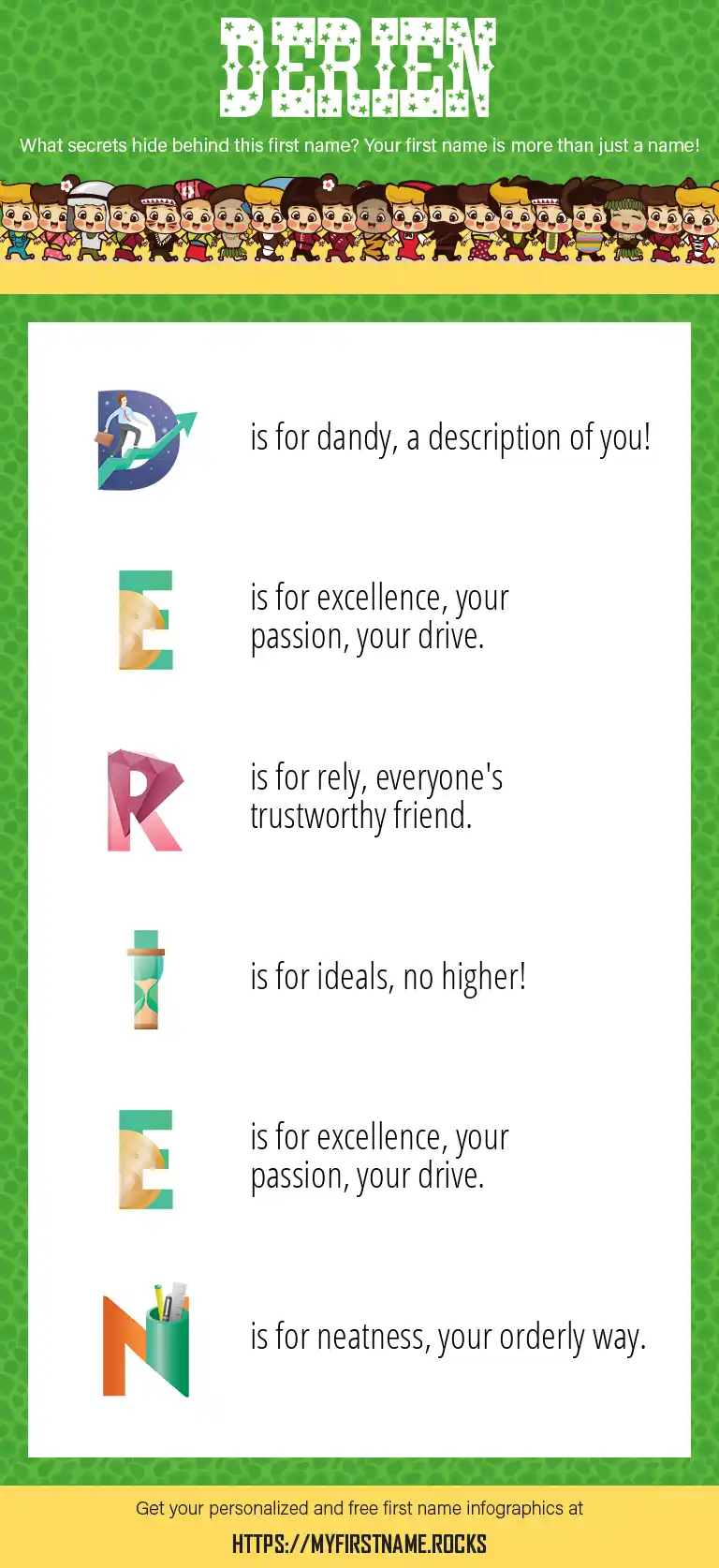 DERIEN

What secrets hide behind this first name? Your first name is more than just a name!

D is for dandy, a description of you!

E is for excellence, your passion, your drive.

R is for rely, everyone's trustworthy friend.

I is for ideals, no higher!

E is for excellence, your passion, your drive.

N is for neatness, your orderly way.

Get your personalized and free first name infographics at

HTTPS://MYFIRSTNAME.ROCKS