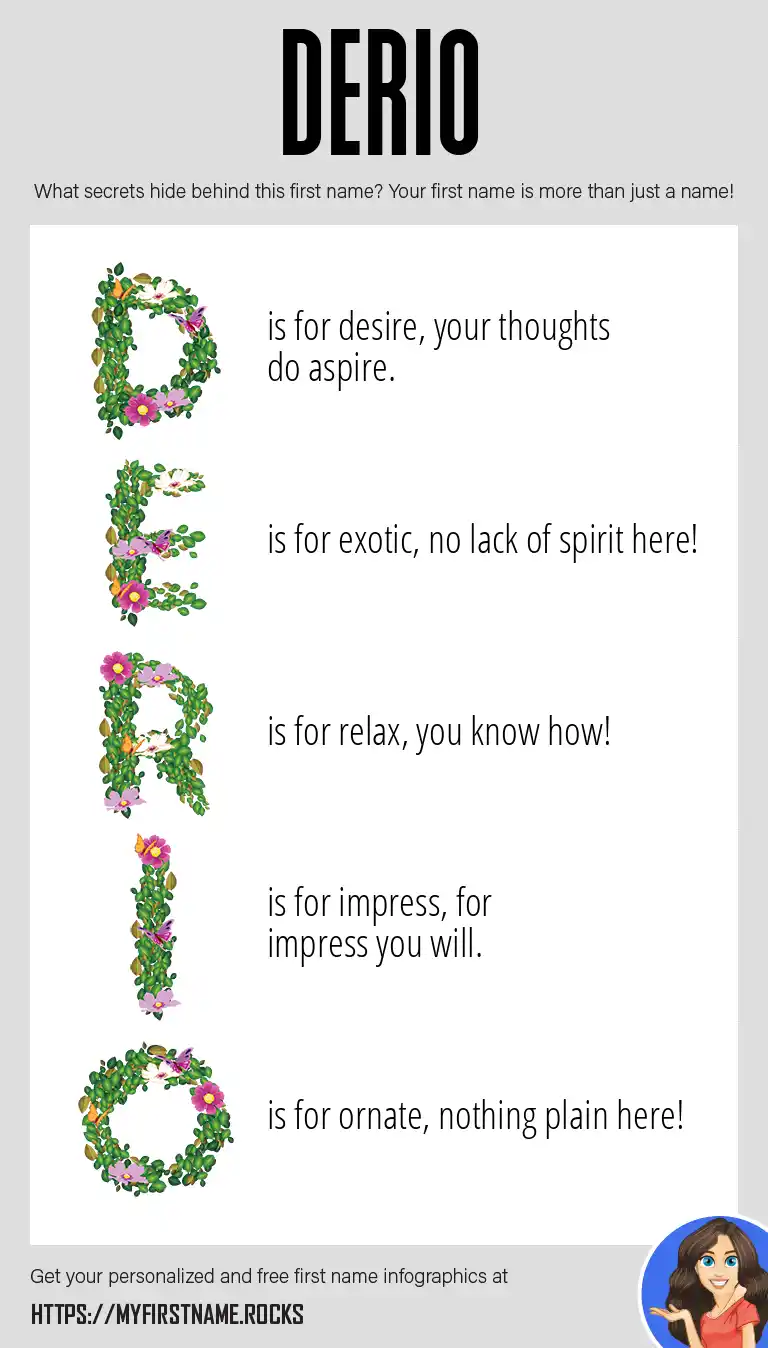 DERIO

What secrets hide behind this first name? Your first name is more than just a name!

D is for desire, your thoughts do aspire.

E is for exotic, no lack of spirit here!

R is for relax, you know how!

I is for impress, for impress you will.

O is for ornate, nothing plain here!

Get your personalized and free first name infographics at

HTTPS://MYFIRSTNAME.ROCKS