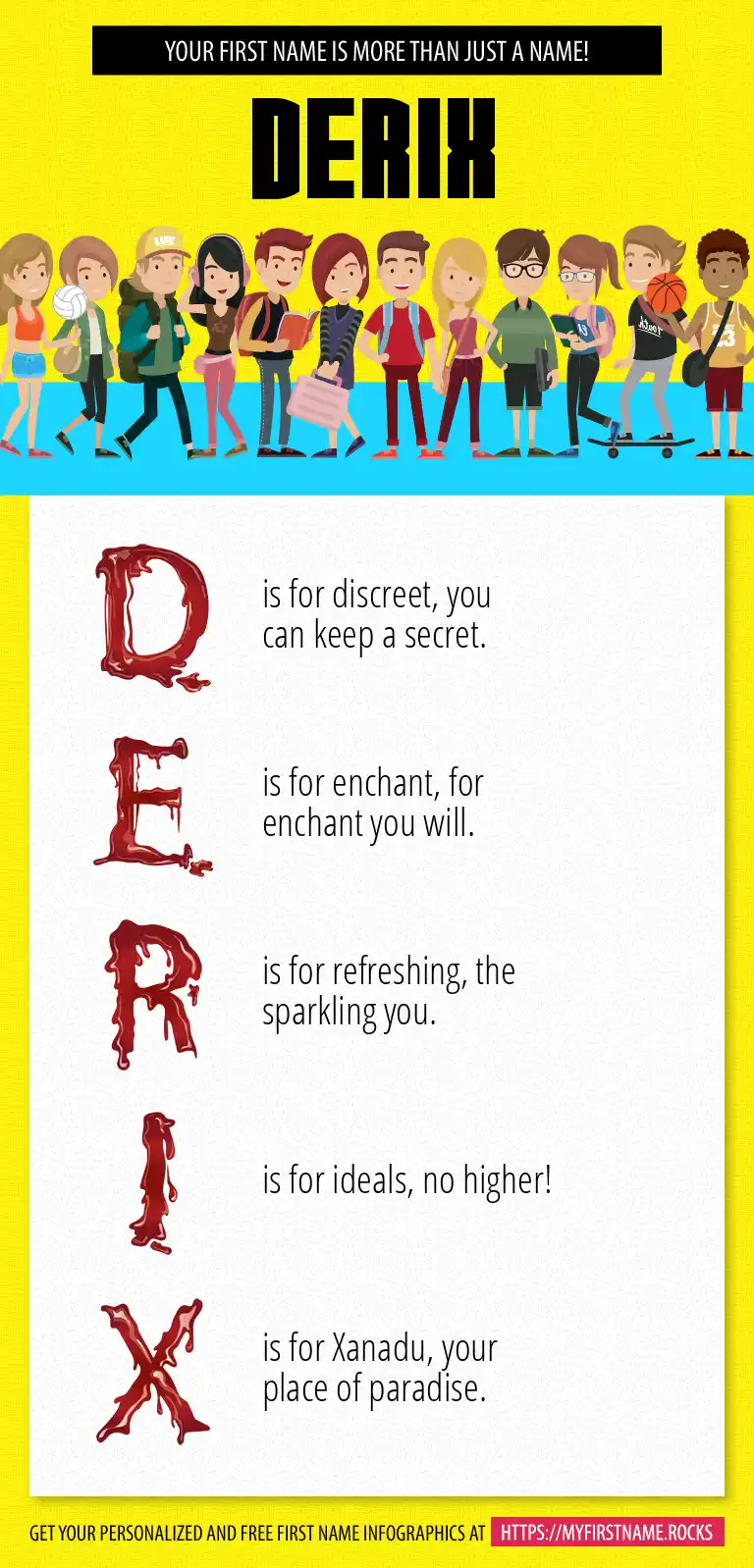 YOUR FIRST NAME IS MORE THAN JUST A NAME!

DERIX

D is for discreet, you can keep a secret.

E is for enchant, for enchant you will.

R is for refreshing, the sparkling you.

I is for ideals, no higher!

X is for Xanadu, your place of paradise.

GET YOUR PERSONALIZED AND FREE FIRST NAME INFOGRAPHICS AT HTTPS://MYFIRSTNAME.ROCKS