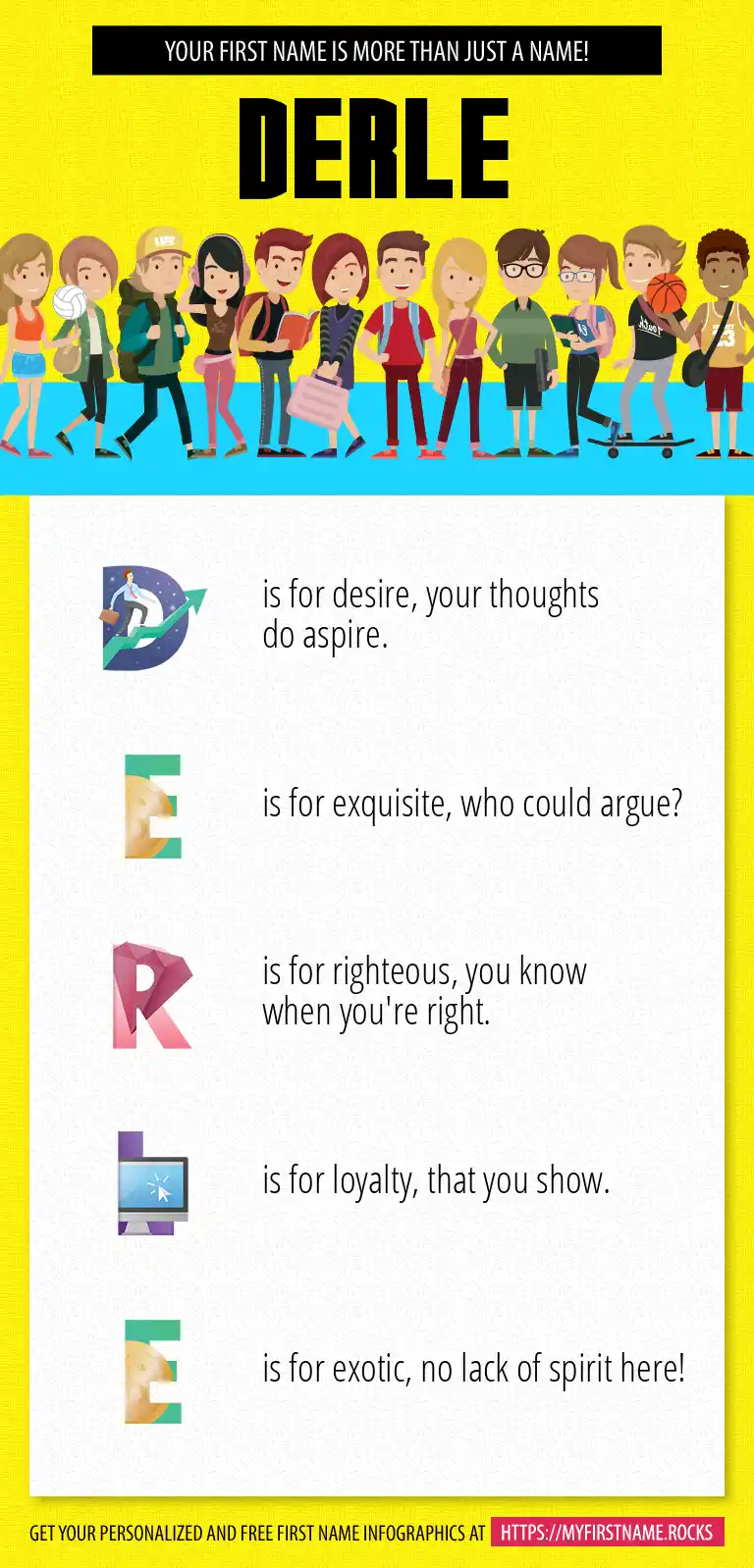 YOUR FIRST NAME IS MORE THAN JUST A NAME!

DERLE

D is for desire, your thoughts do aspire.

E is for exquisite, who could argue?

R is for righteous, you know when you're right.

L is for loyalty, that you show.

E is for exotic, no lack of spirit here!

GET YOUR PERSONALIZED AND FREE FIRST NAME INFOGRAPHICS AT HTTPS://MYFIRSTNAME.ROCKS