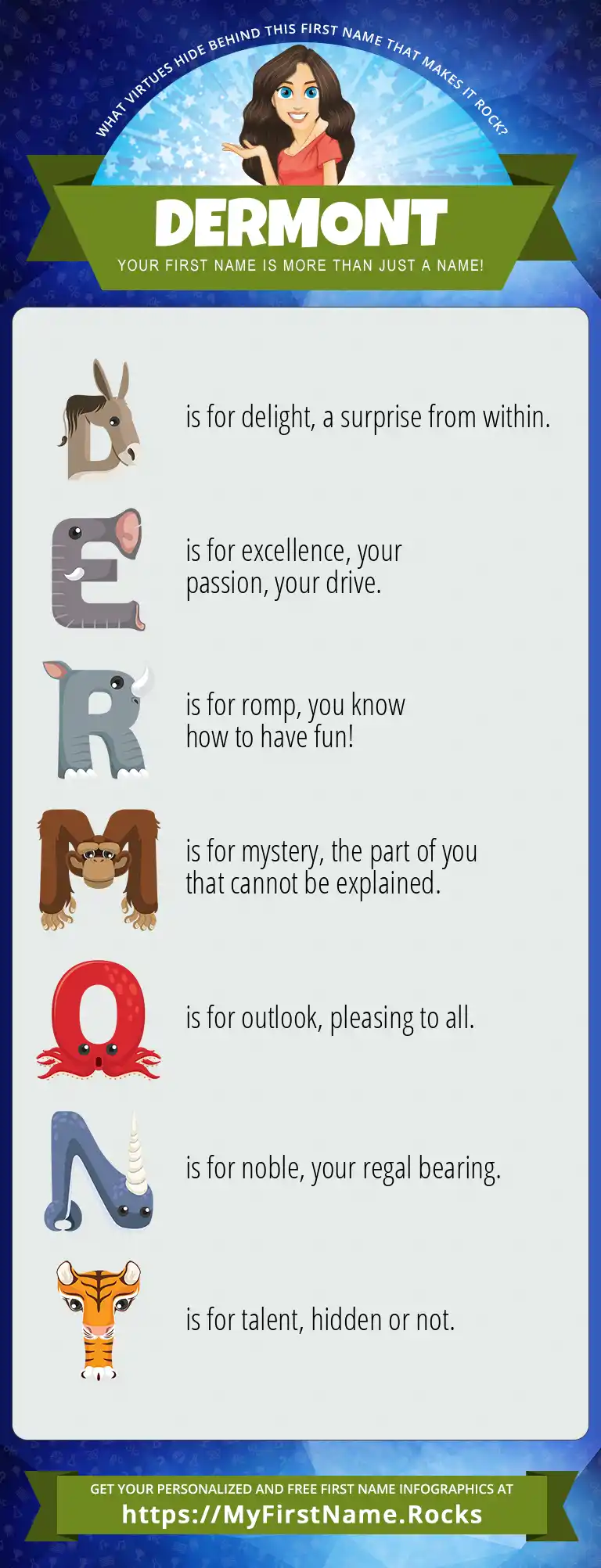 WHAT VIRTUES HIDE BEHIND THIS FIRST NAME THAT MAKES IT ROCK?

DERMONT

YOUR FIRST NAME IS MORE THAN JUST A NAME!

D is for delight, a surprise from within.

E is for excellence, your passion, your drive.

R is for romp, you know how to have fun!

M is for mystery, the part of you that cannot be explained.

O is for outlook, pleasing to all.

N is for noble, your regal bearing.

T is for talent, hidden or not.

GET YOUR PERSONALIZED AND FREE FIRST NAME INFOGRAPHICS AT
https://MyFirstName.Rocks