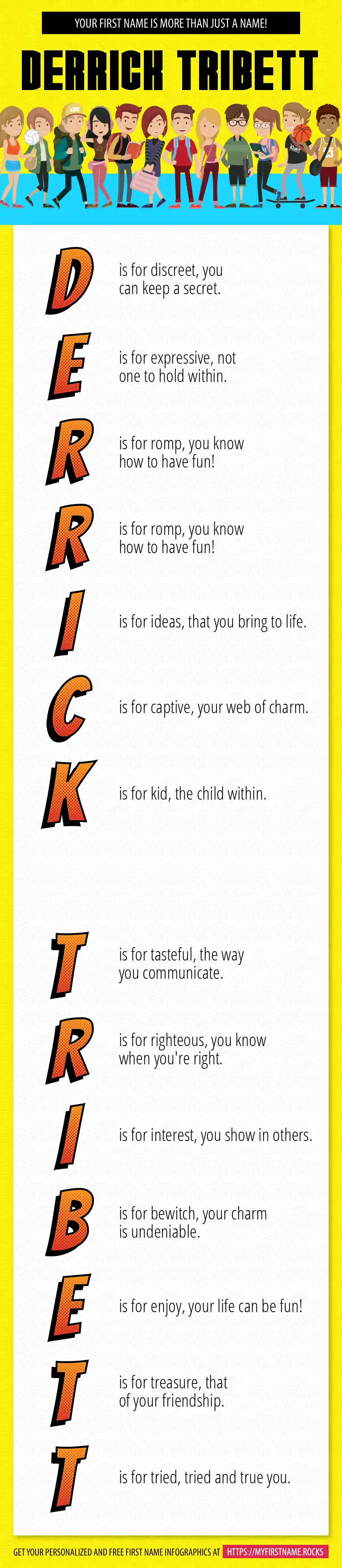 YOUR FIRST NAME IS MORE THAN JUST A NAME!

DERRICK TRIBETT

D is for discreet, you can keep a secret.

E is for expressive, not one to hold within.

R is for romp, you know how to have fun!

R is for romp, you know how to have fun!

I is for ideas, that you bring to life.

C is for captive, your web of charm.

K is for kid, the child within.

T is for tasteful, the way you communicate.

R is for righteous, you know when you're right.

I is for interest, you show in others.

B is for bewitch, your charm is undeniable.

E is for enjoy, your life can be fun!

T is for treasure, that of your friendship.

T is for tried, tried and true you.

GET YOUR PERSONALIZED AND FREE FIRST NAME INFOGRAPHICS AT HTTPS://MYFIRSTNAME.ROCKS