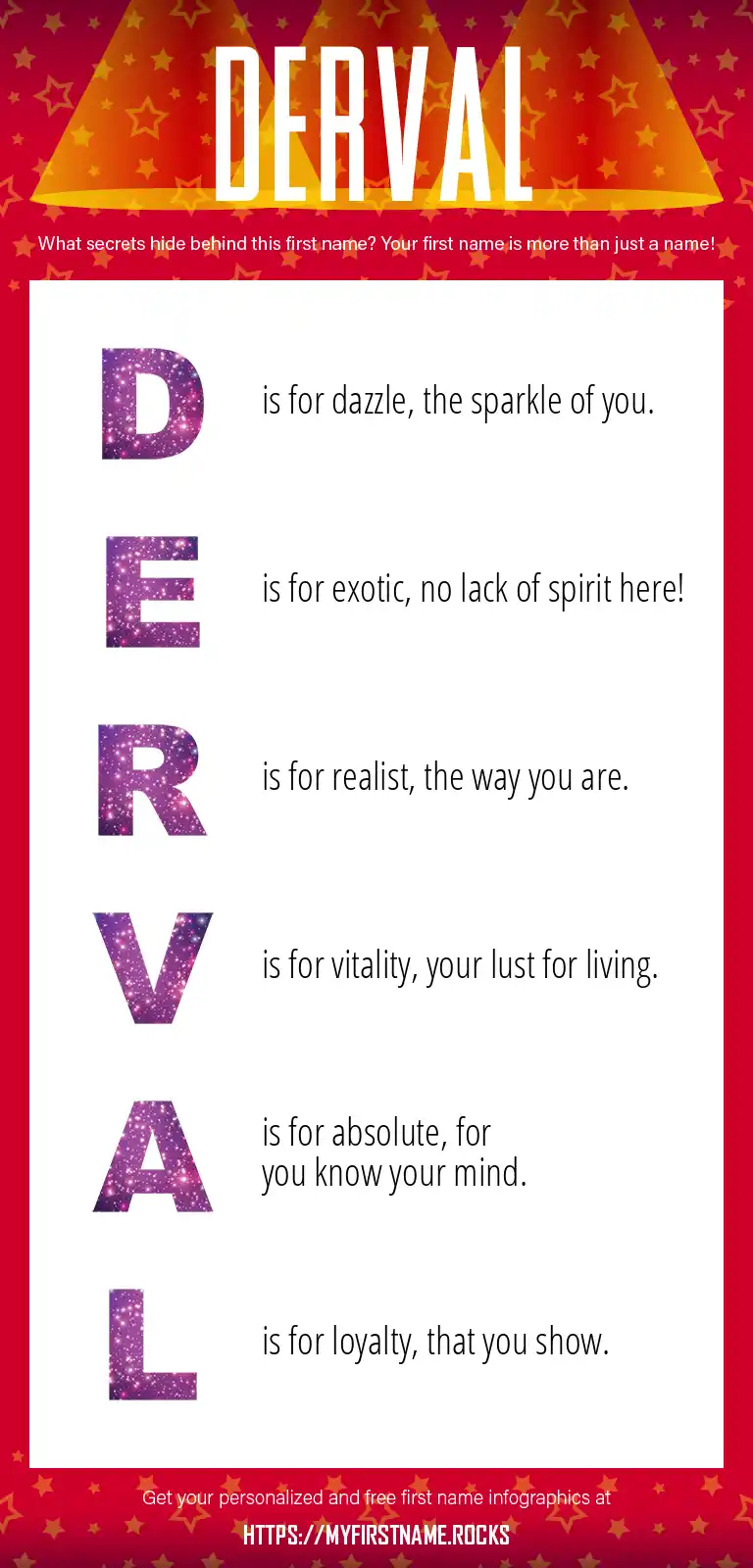 DERVAL

What secrets hide behind this first name? Your first name is more than just a name!

D is for dazzle, the sparkle of you.

E is for exotic, no lack of spirit here!

R is for realist, the way you are.

V is for vitality, your lust for living.

A is for absolute, for you know your mind.

L is for loyalty, that you show.

Get your personalized and free first name infographics at

HTTPS://MYFIRSTNAME.ROCKS