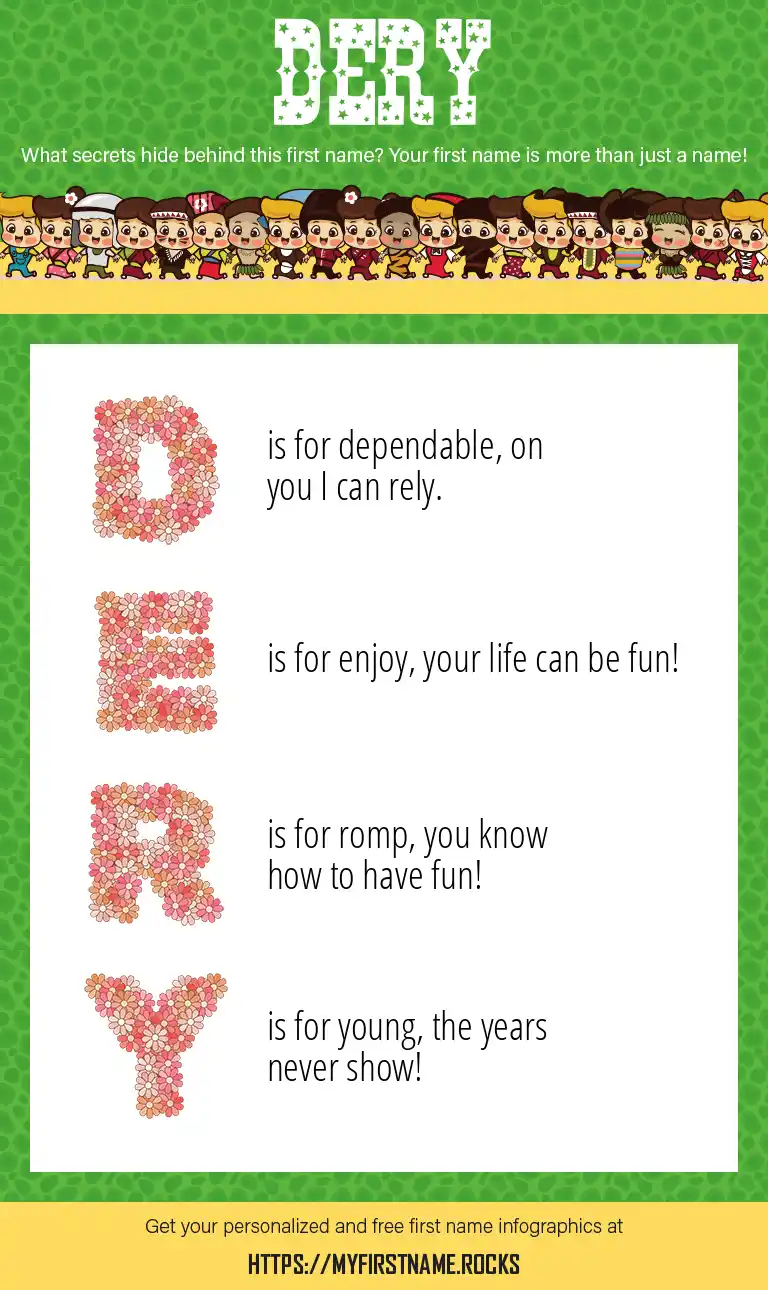 DERY

What secrets hide behind this first name? Your first name is more than just a name!

D is for dependable, on you I can rely.

E is for enjoy, your life can be fun!

R is for romp, you know how to have fun!

Y is for young, the years never show!

Get your personalized and free first name infographics at

HTTPS://MYFIRSTNAME.ROCKS