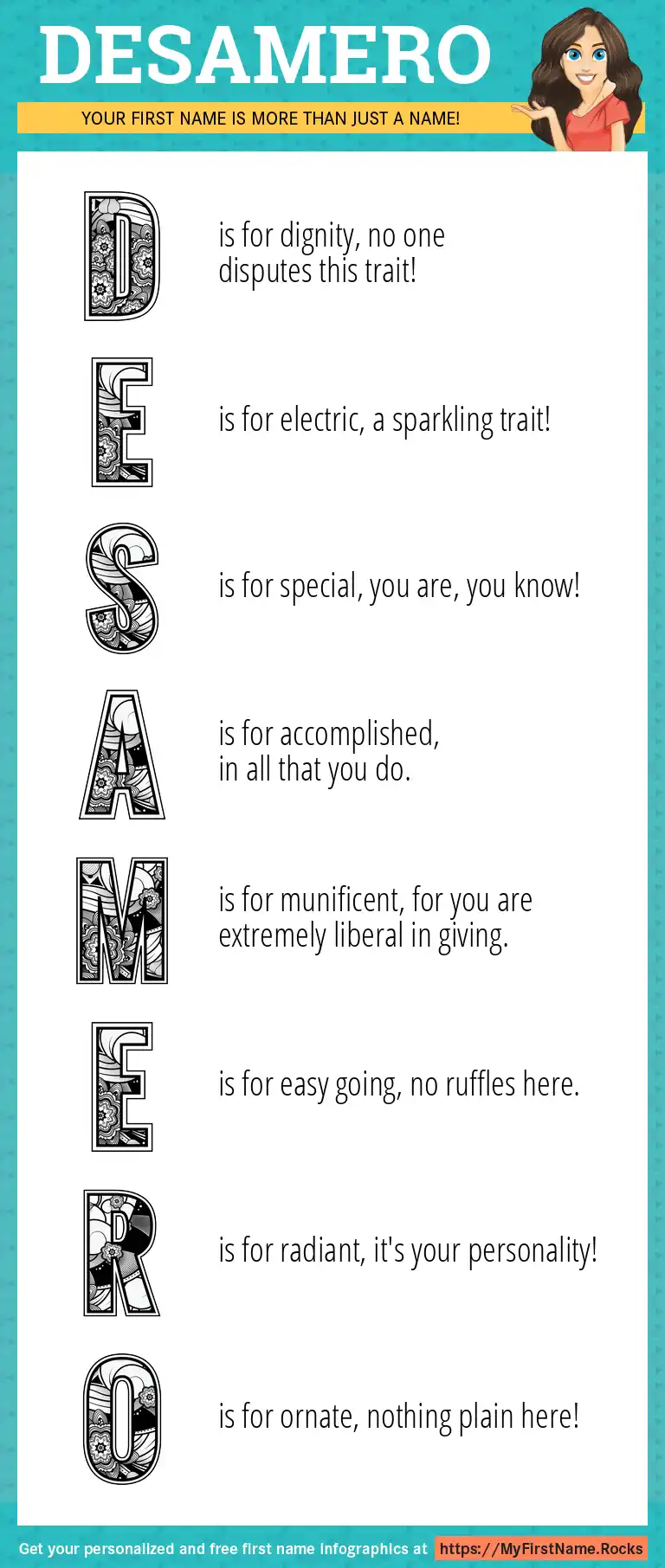 DESAMERO

YOUR FIRST NAME IS MORE THAN JUST A NAME!

D is for dignity, no one disputes this trait!

E is for electric, a sparkling trait!

S is for special, you are, you know!

A is for accomplished, in all that you do.

M is for munificent, for you are extremely liberal in giving.

E is for easy going, no ruffles here.

R is for radiant, it's your personality!

O is for ornate, nothing plain here!

Get your personalized and free first name infographics at https://MyFirstName.Rocks