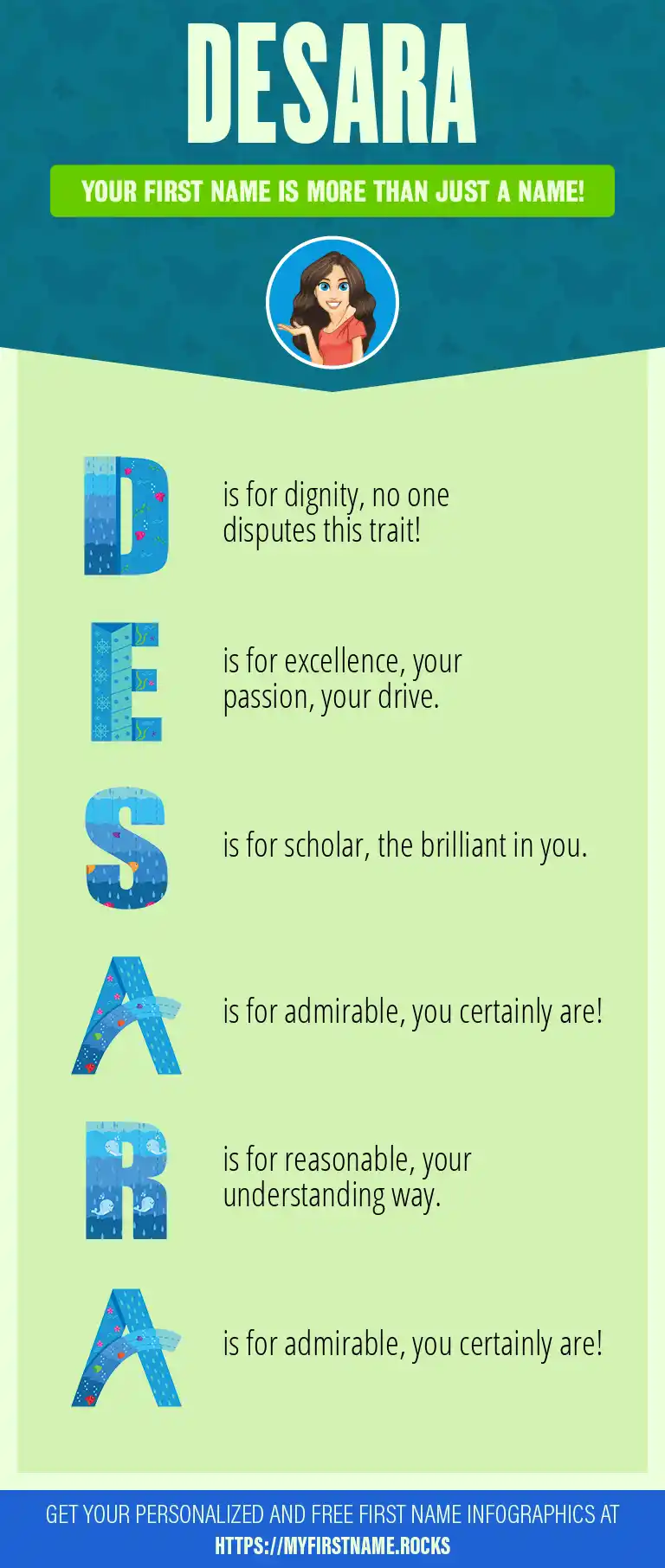 DESARA

YOUR FIRST NAME IS MORE THAN JUST A NAME!

D is for dignity, no one disputes this trait!

E is for excellence, your passion, your drive.

S is for scholar, the brilliant in you.

A is for admirable, you certainly are!

R is for reasonable, your understanding way.

A is for admirable, you certainly are!

GET YOUR PERSONALIZED AND FREE FIRST NAME INFOGRAPHICS AT HTTPS://MYFIRSTNAME.ROCKS