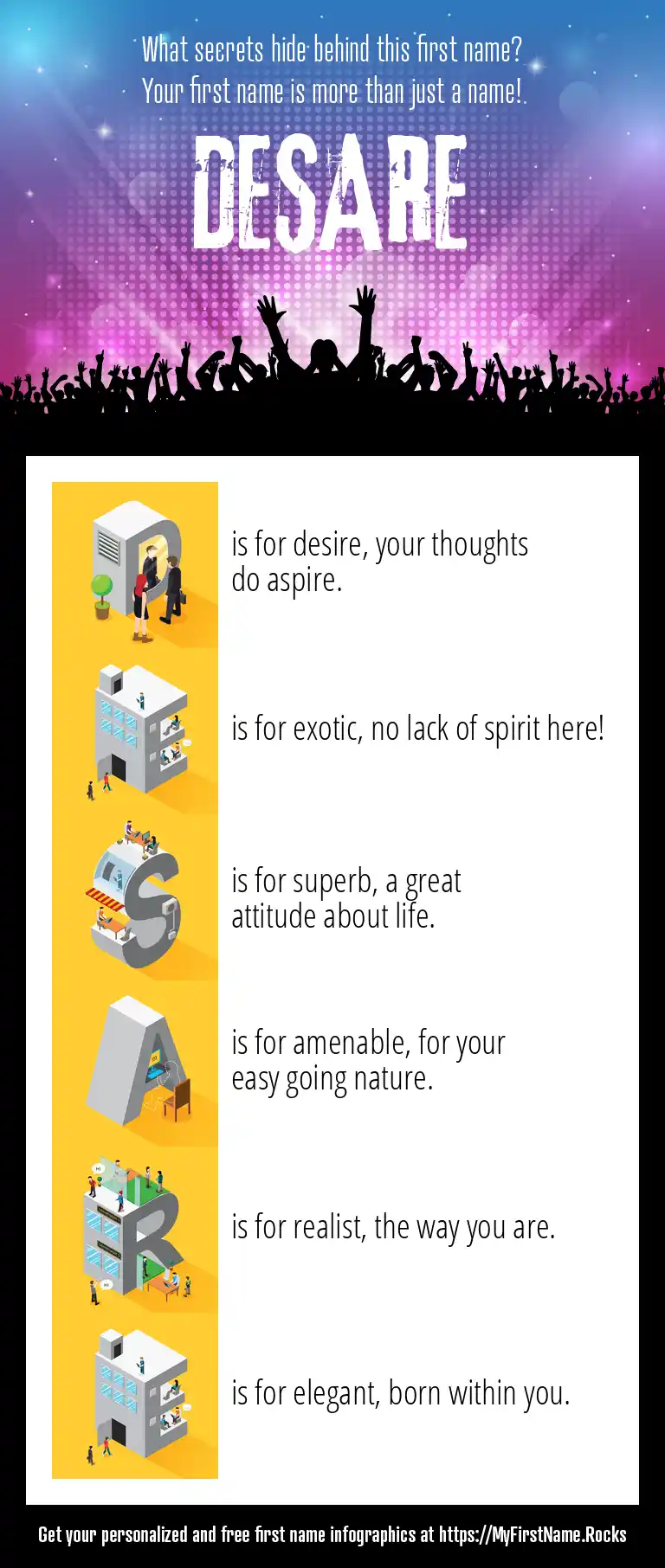 What secrets hide behind this first name?
Your first name is more than just a name!

DESARE

D is for desire, your thoughts do aspire.

E is for exotic, no lack of spirit here!

S is for superb, a great attitude about life.

A is for amenable, for your easy going nature.

R is for realist, the way you are.

E is for elegant, born within you.

Get your personalized and free first name infographics at https://MyFirstName.Rocks